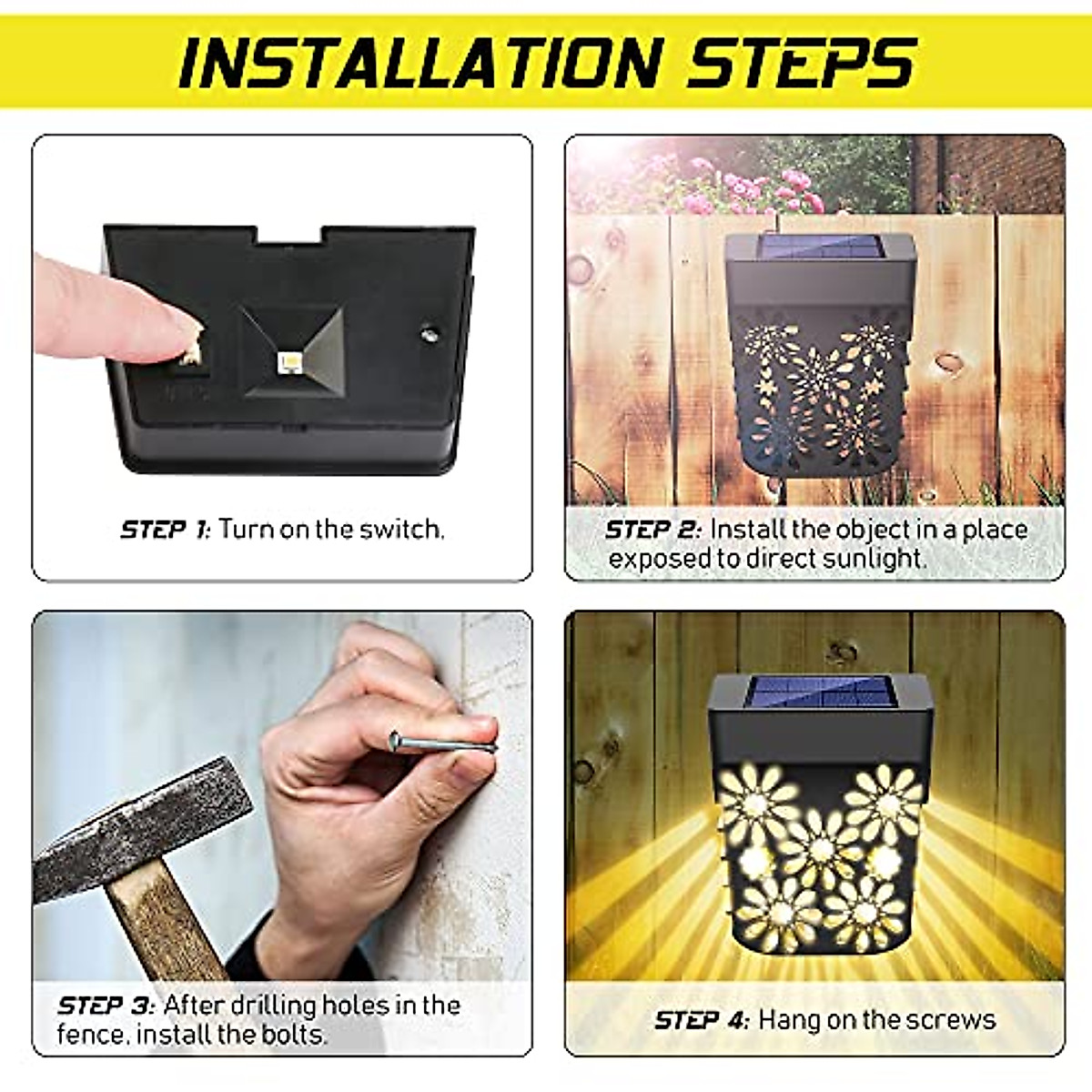 INSTALLATION STEPS

STEP 1: Turn on the switch.

STEP 2: Install the object in a place exposed to direct sunlight.

STEP 3: After drilling holes in the fence, install the bolts.

STEP 4: Hang on the screws