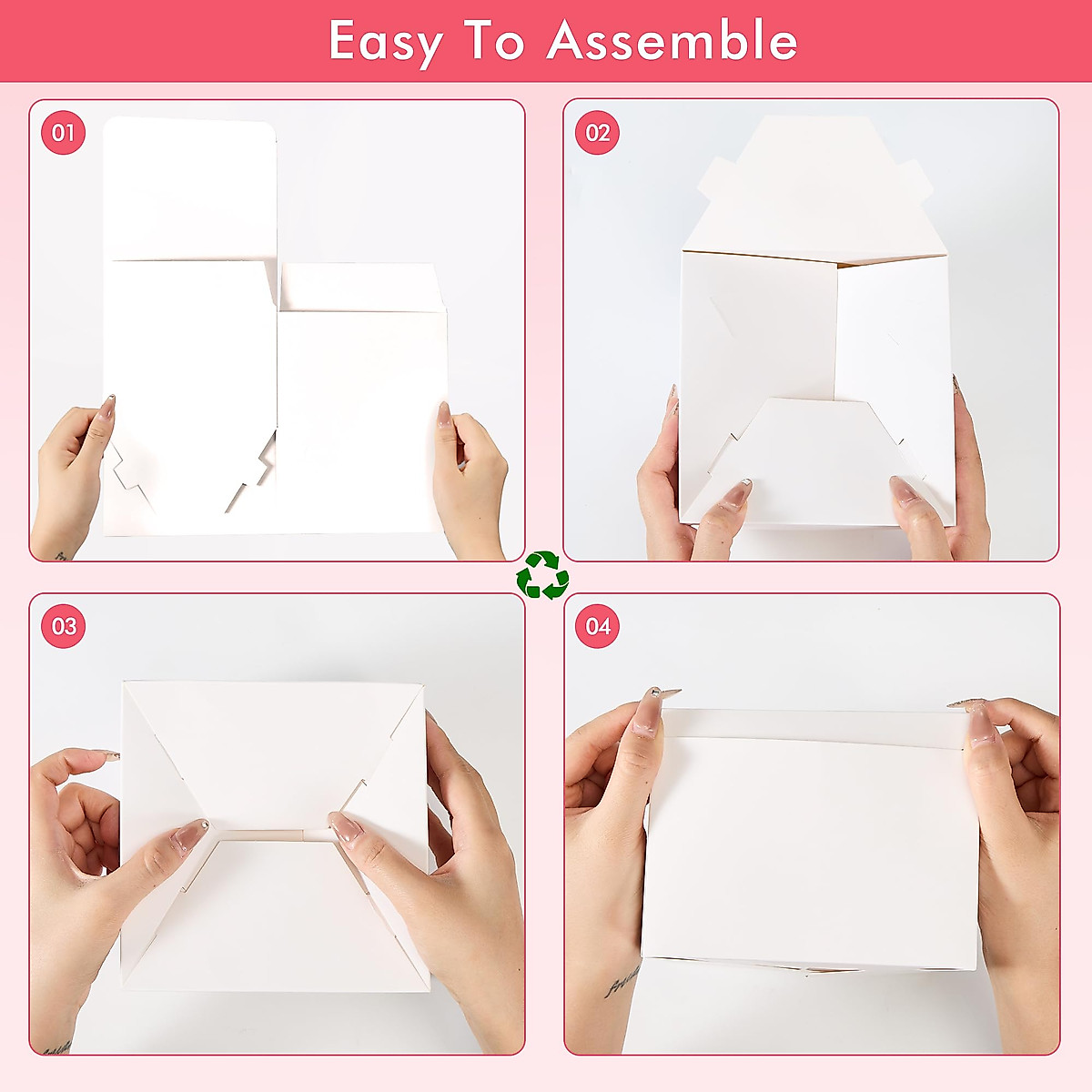 Easy To Assemble

01

02

03

04