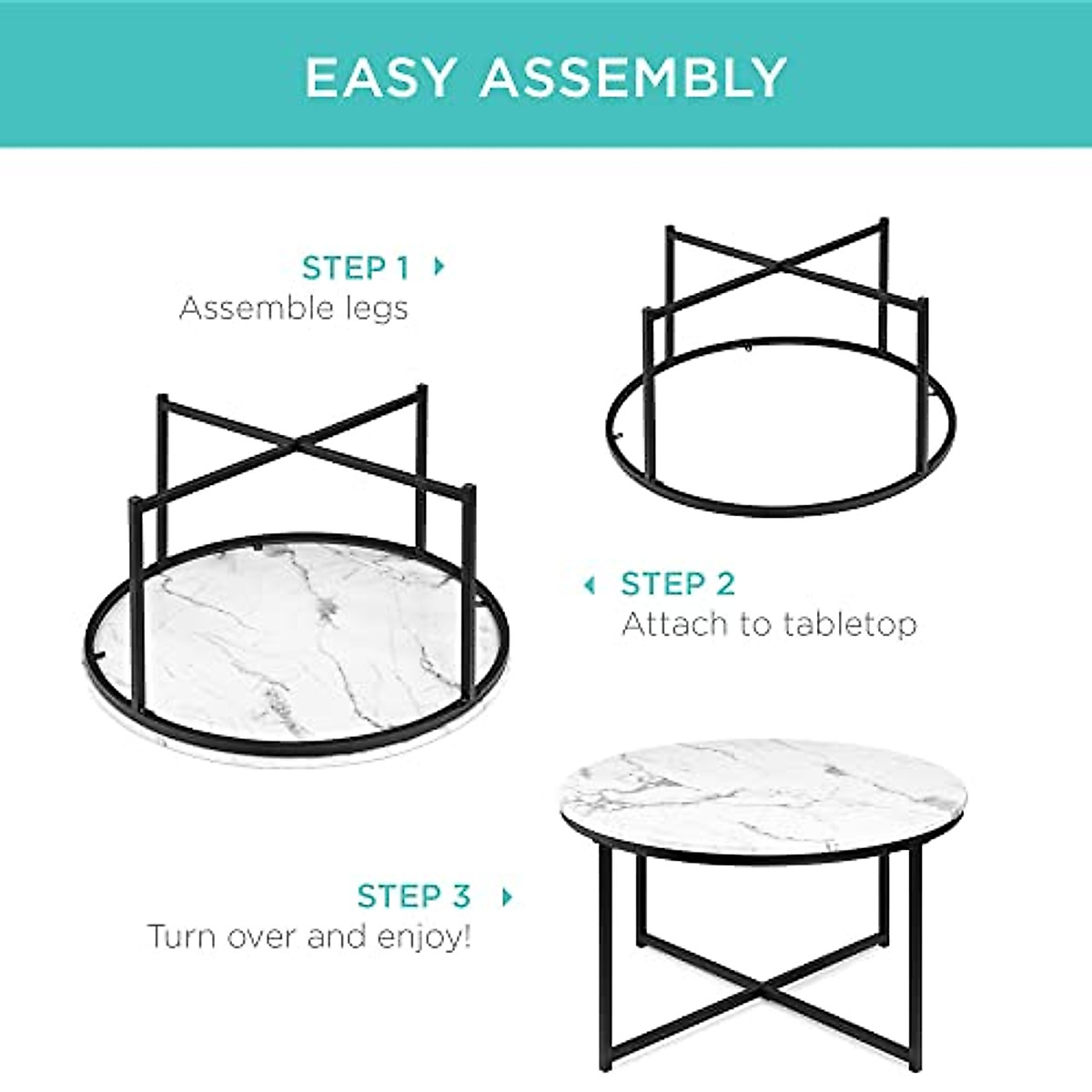 EASY ASSEMBLY

STEP 1
Assemble legs

STEP 2
Attach to tabletop

STEP 3
Turn over and enjoy!