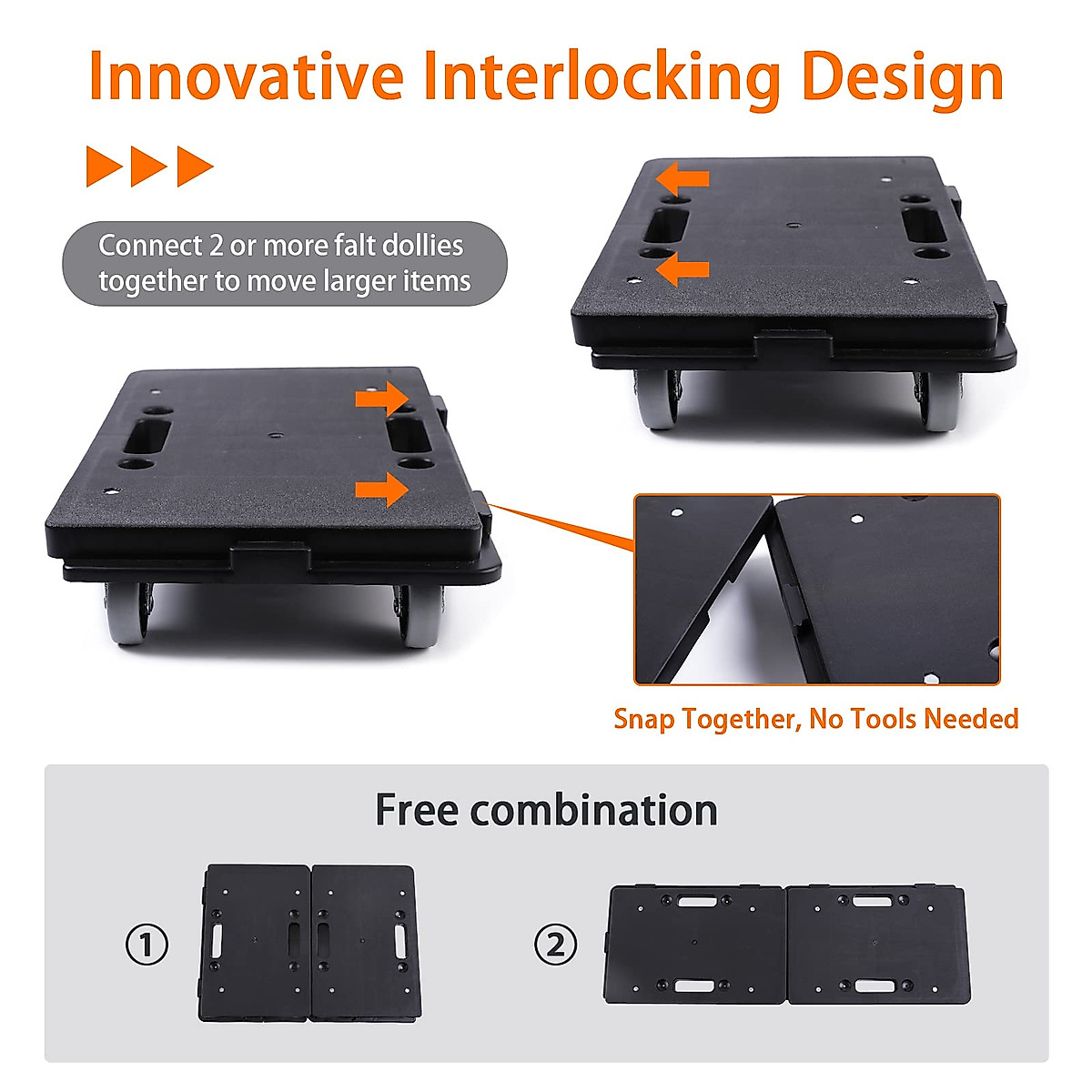 Innovative Interlocking Design

Connect 2 or more falt dollies together to move larger items

Snap Together, No Tools Needed

Free combination

①

②