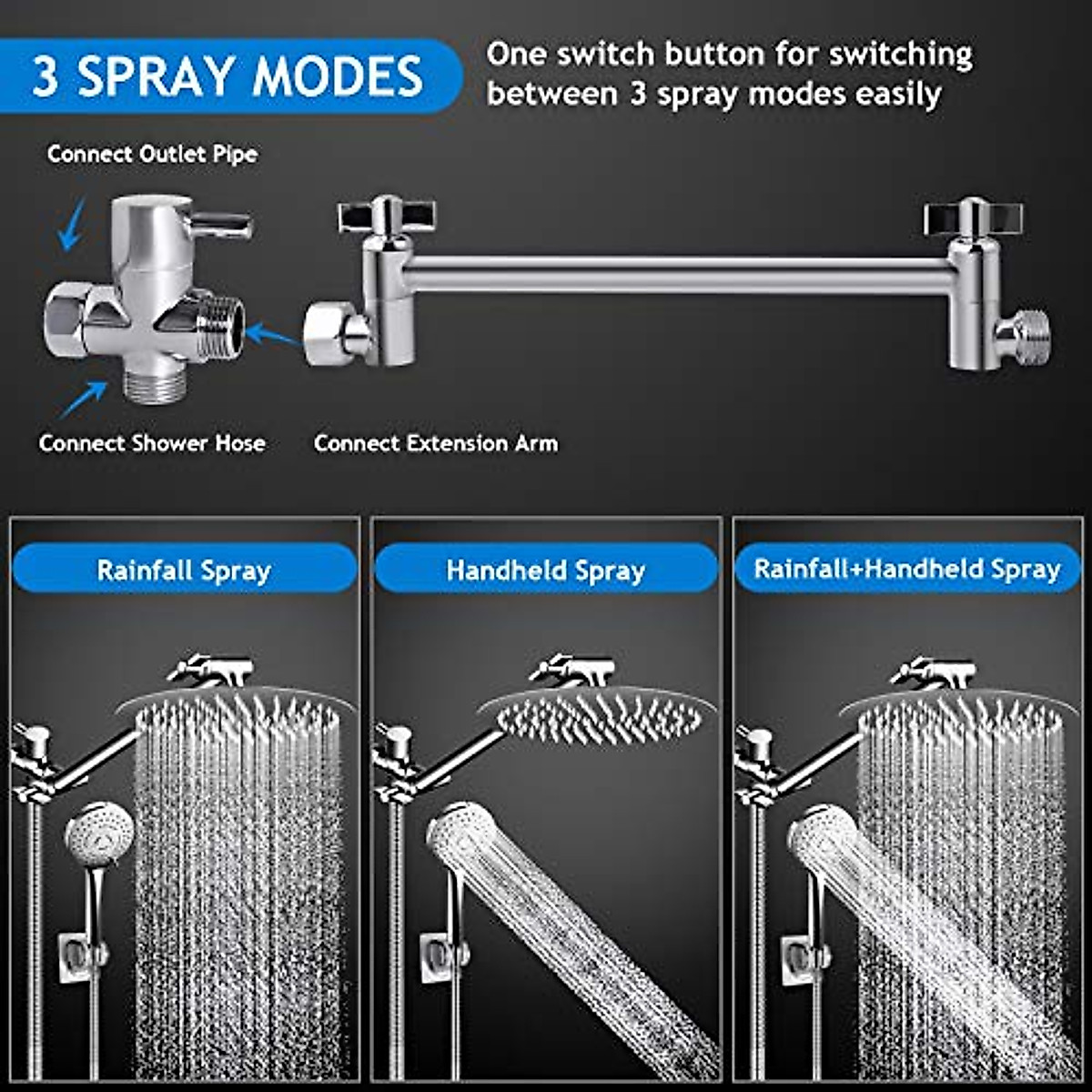 3 SPRAY MODES

One switch button for switching between 3 spray modes easily

Connect Outlet Pipe

Connect Shower Hose

Connect Extension Arm

Rainfall Spray

Handheld Spray

Rainfall+Handheld Spray