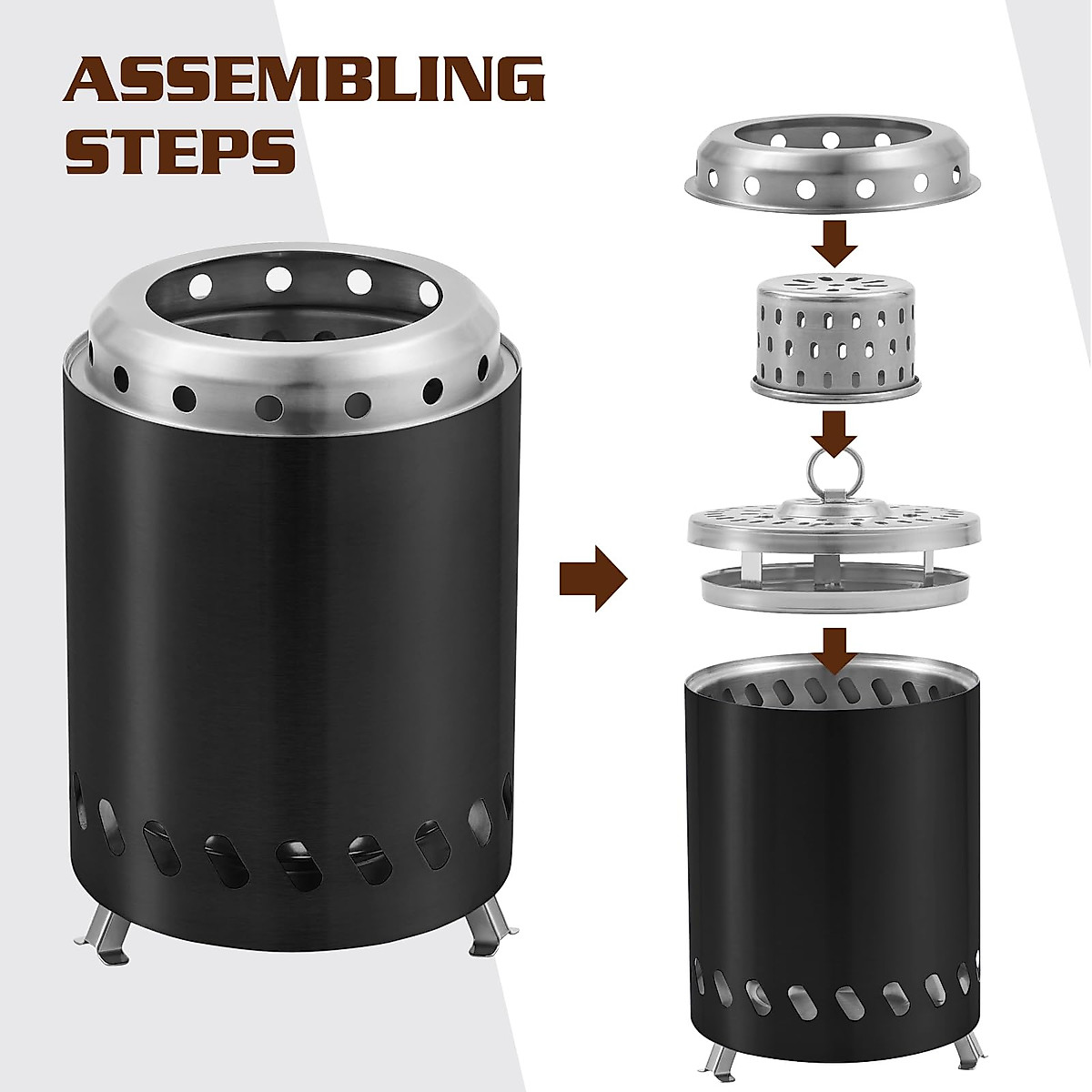 ASSEMBLING STEPS