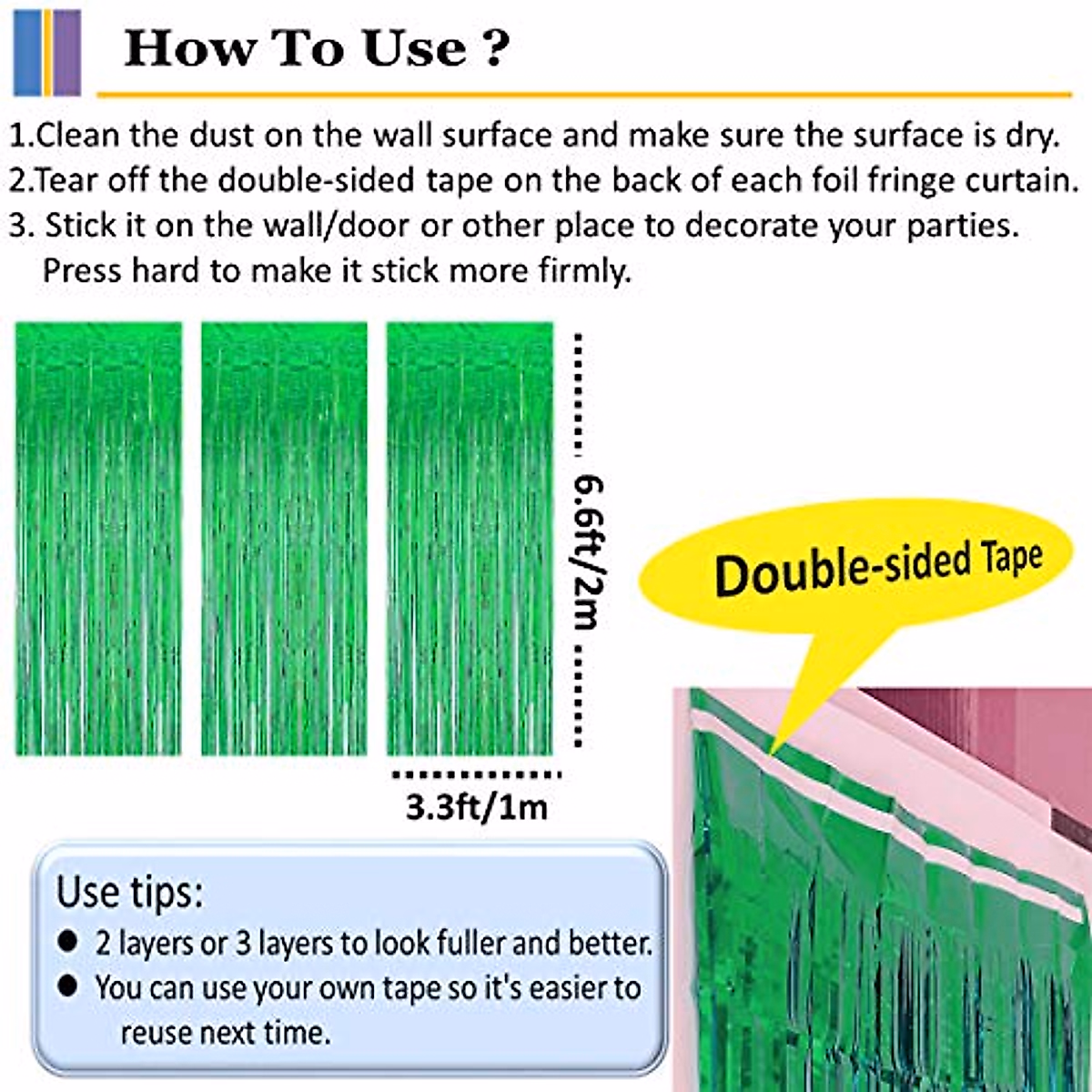 How To Use ?

1.Clean the dust on the wall surface and make sure the surface is dry.
2.Tear off the double-sided tape on the back of each foil fringe curtain.
3. Stick it on the wall/door or other place to decorate your parties. Press hard to make it stick more firmly.

6.6ft/2m

3.3ft/1m

Double-sided Tape

Use tips:
● 2 layers or 3 layers to look fuller and better.
● You can use your own tape so it's easier to reuse next time.