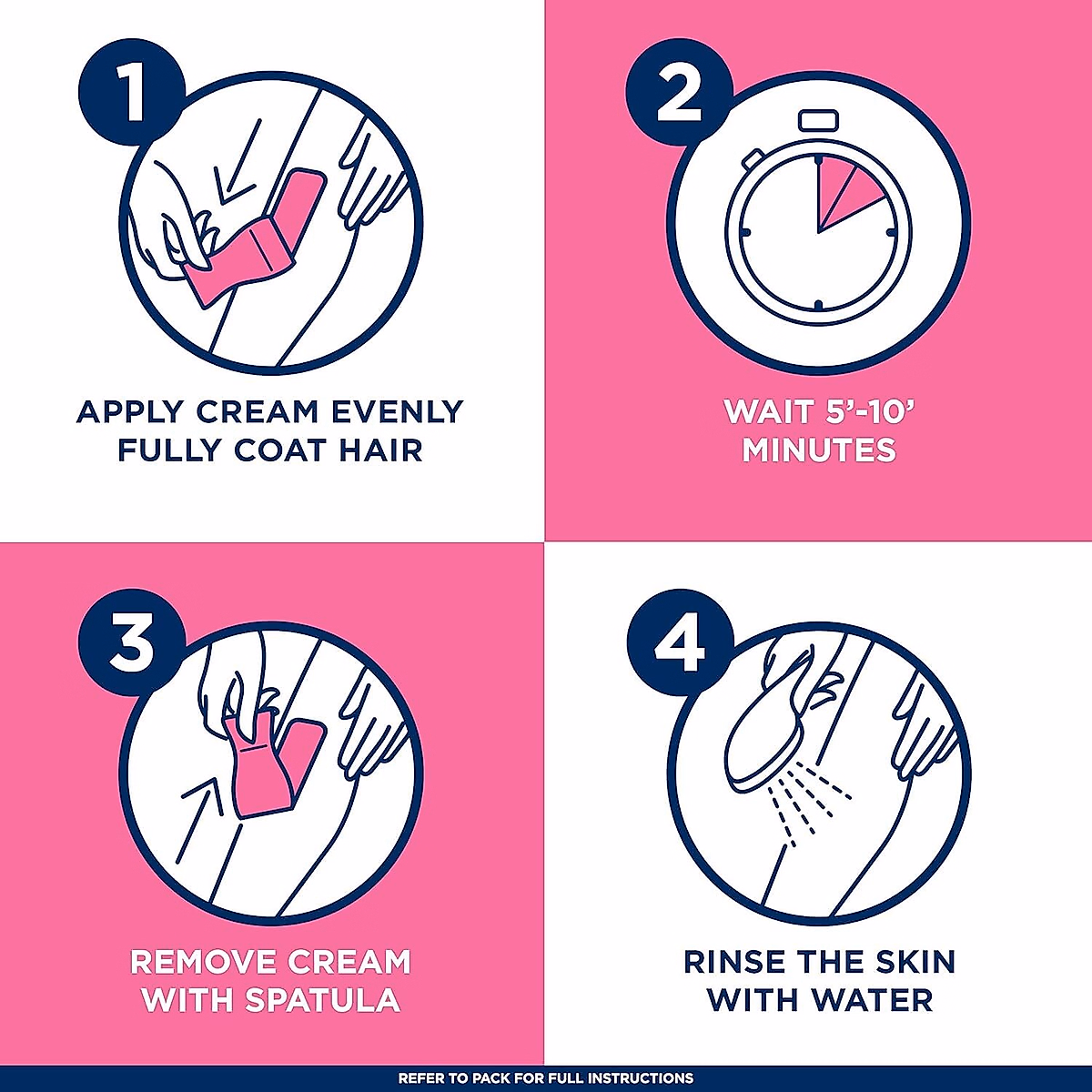 1

APPLY CREAM EVENLY
FULLY COAT HAIR

2

WAIT 5'-10'
MINUTES

3

REMOVE CREAM
WITH SPATULA

4

RINSE THE SKIN
WITH WATER

REFER TO PACK FOR FULL INSTRUCTIONS