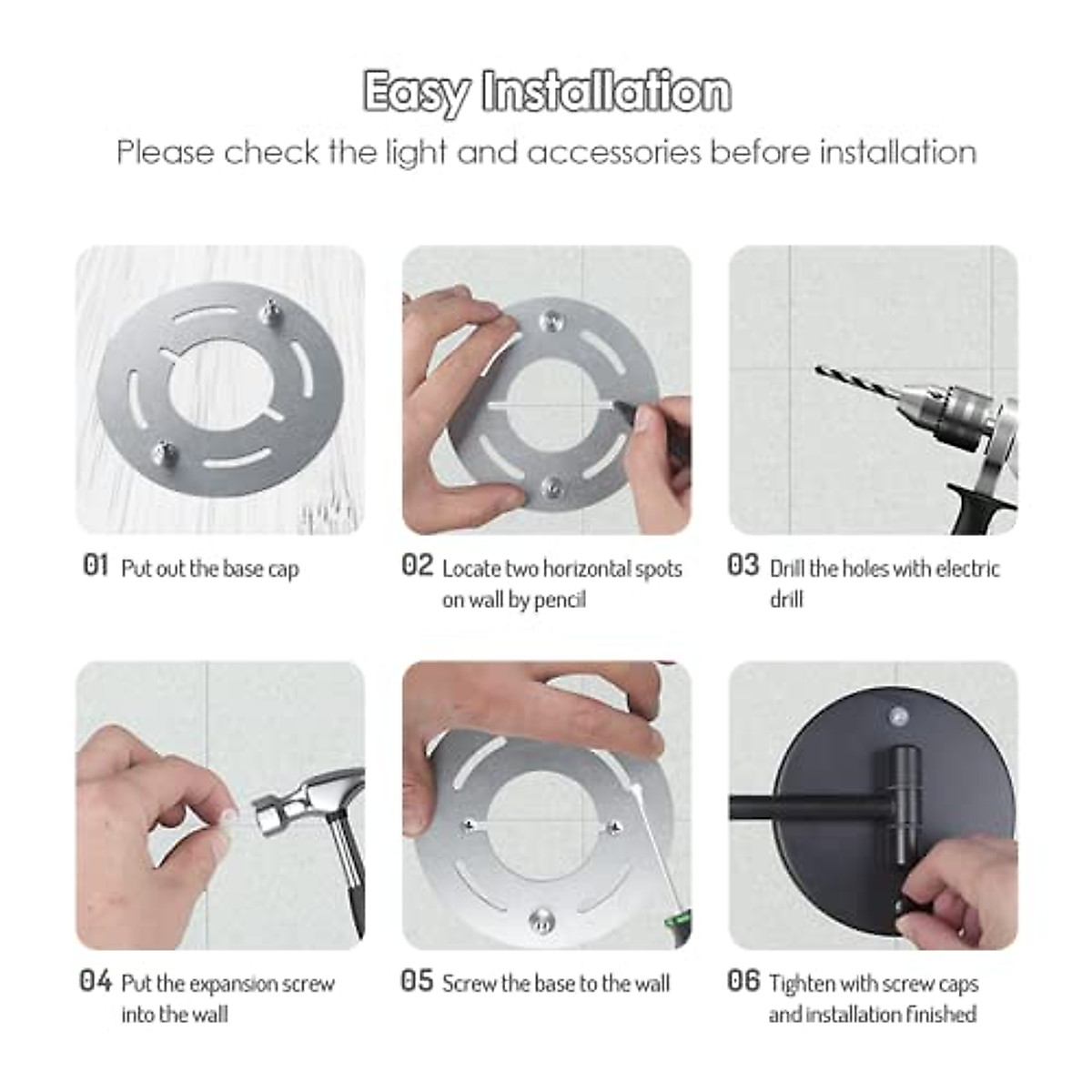 Easy Installation

Please check the light and accessories before installation

01 Put out the base cap

02 Locate two horizontal spots on wall by pencil

03 Drill the holes with electric drill

04 Put the expansion screw into the wall

05 Screw the base to the wall

06 Tighten with screw caps and installation finished