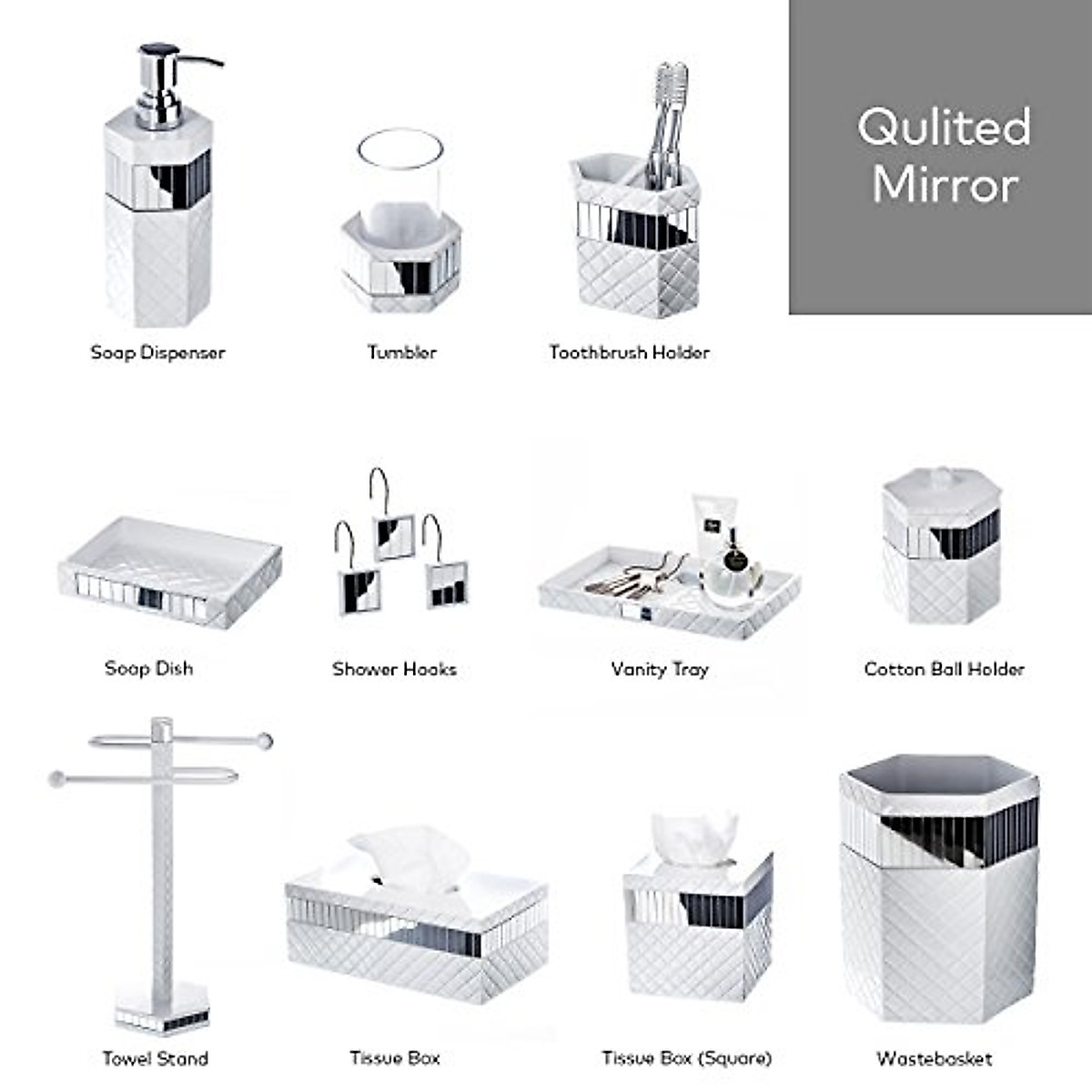 Qulited Mirror

Soap Dispenser

Tumbler

Toothbrush Holder

Soap Dish

Shower Hooks

Vanity Tray

Cotton Ball Holder

Towel Stand

Tissue Box

Tissue Box (Square)

Wastebasket