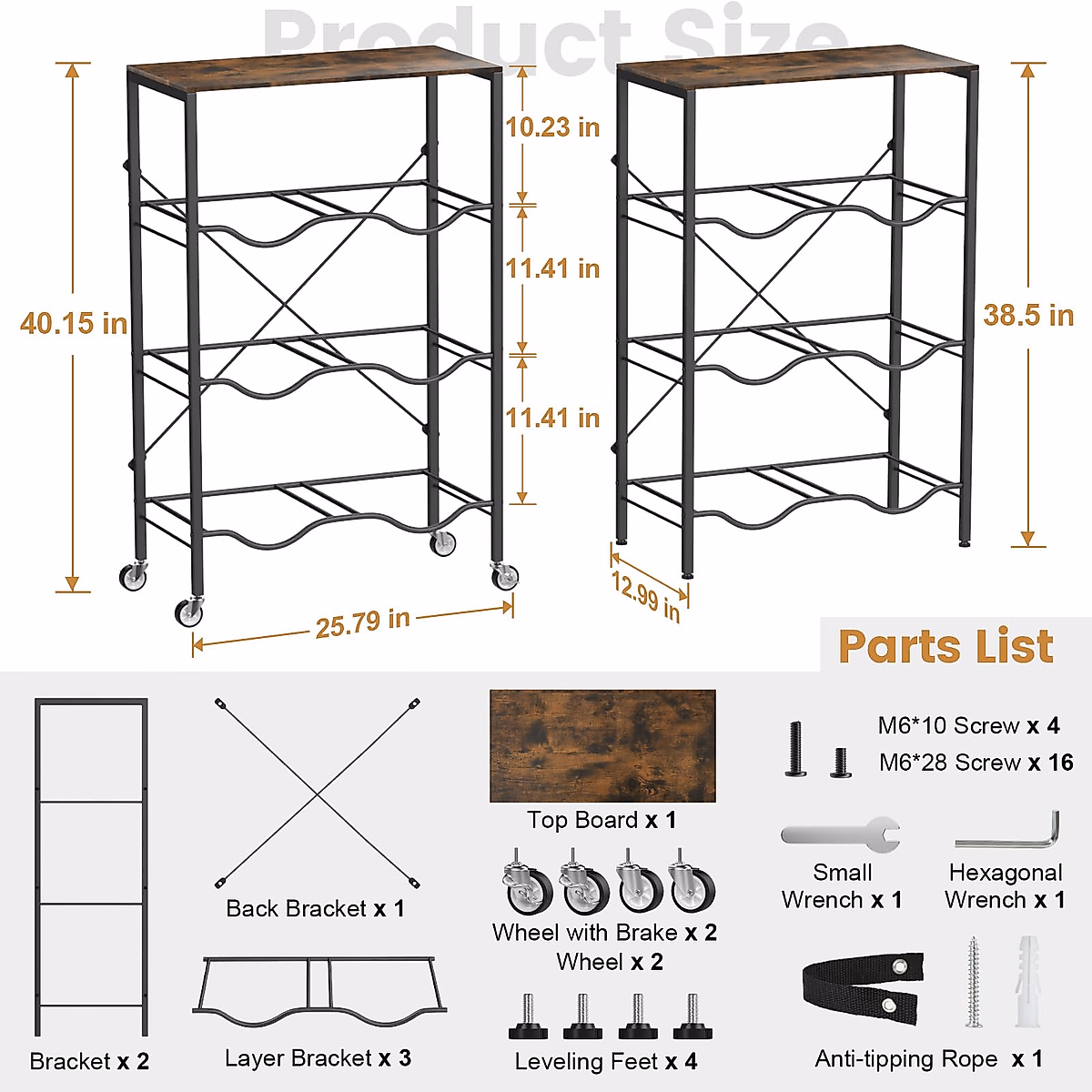 Product Size

40.15 in

10.23 in

11.41 in

11.41 in

25.79 in

38.5 in

12.99 in

Parts List

Bracket x 2

Back Bracket x 1

Layer Bracket x 3

Top Board x 1

Wheel with Brake x 2
Wheel x 2

Leveling Feet x 4

M6*10 Screw x 4
M6*28 Screw x 16

Small Wrench x 1

Hexagonal Wrench x 1

Anti-tipping Rope x 1