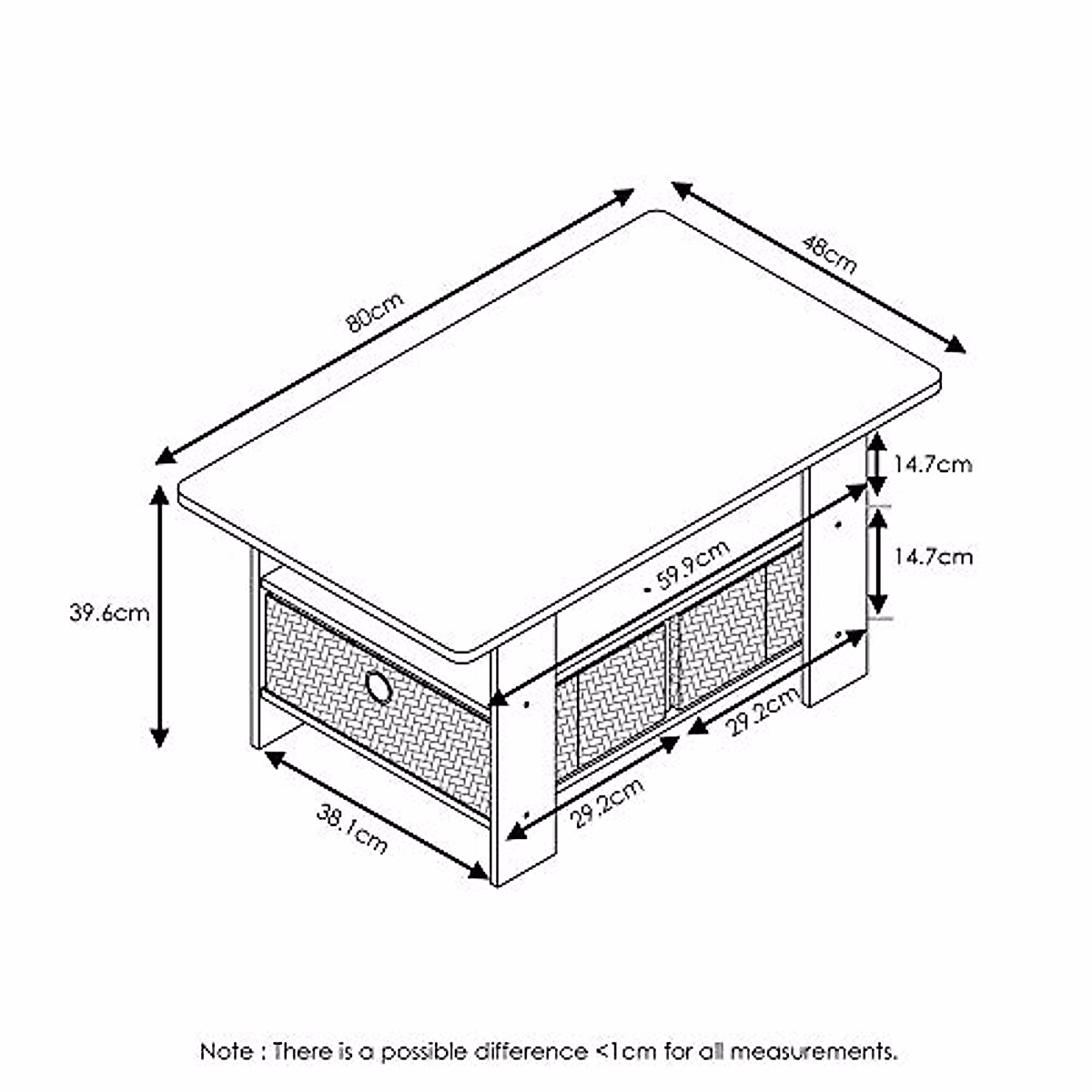 80cm
48cm
14.7cm
14.7cm
59.9cm
39.6cm
29.2cm
29.2cm
38.1cm

Note : There is a possible difference <1cm for all measurements.