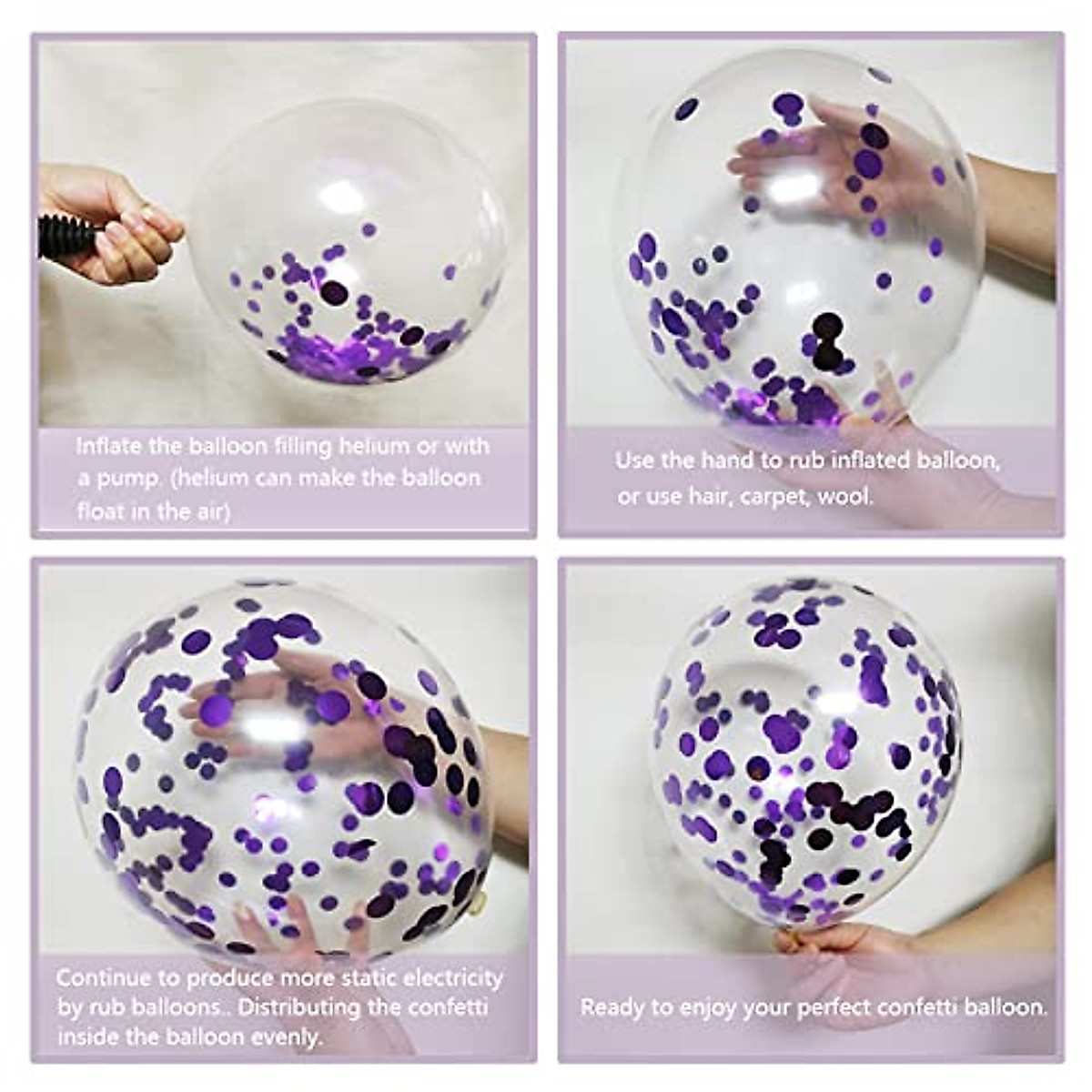 Inflate the balloon filling helium or with a pump. (helium can make the balloon float in the air)

Use the hand to rub inflated balloon, or use hair, carpet, wool.

Continue to produce more static electricity by rub balloons.. Distributing the confetti inside the balloon evenly.

Ready to enjoy your perfect confetti balloon.