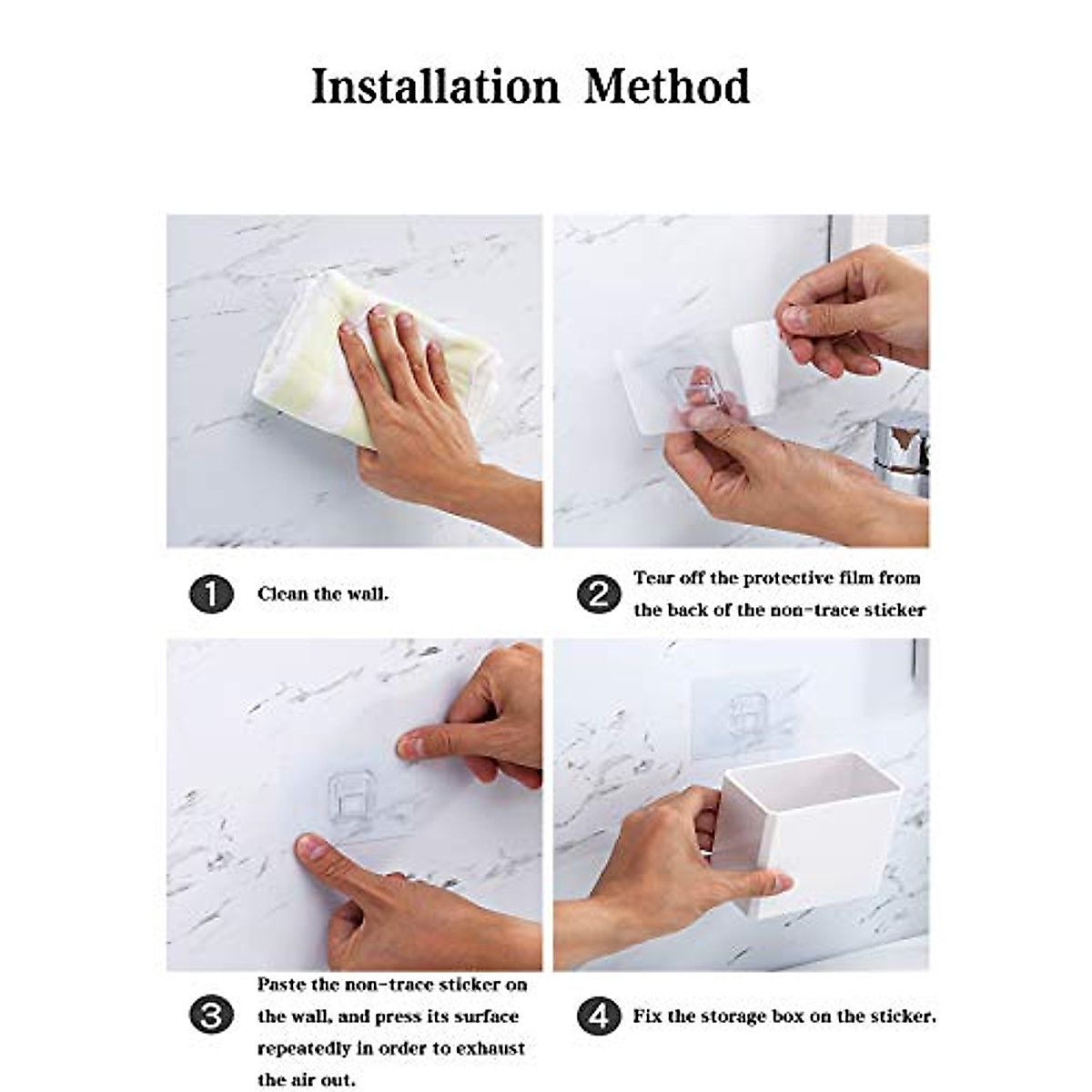 Installation Method

1 Clean the wall.

2 Tear off the protective film from the back of the non-trace sticker

3 Paste the non-trace sticker on the wall, and press its surface repeatedly in order to exhaust the air out.

4 Fix the storage box on the sticker.