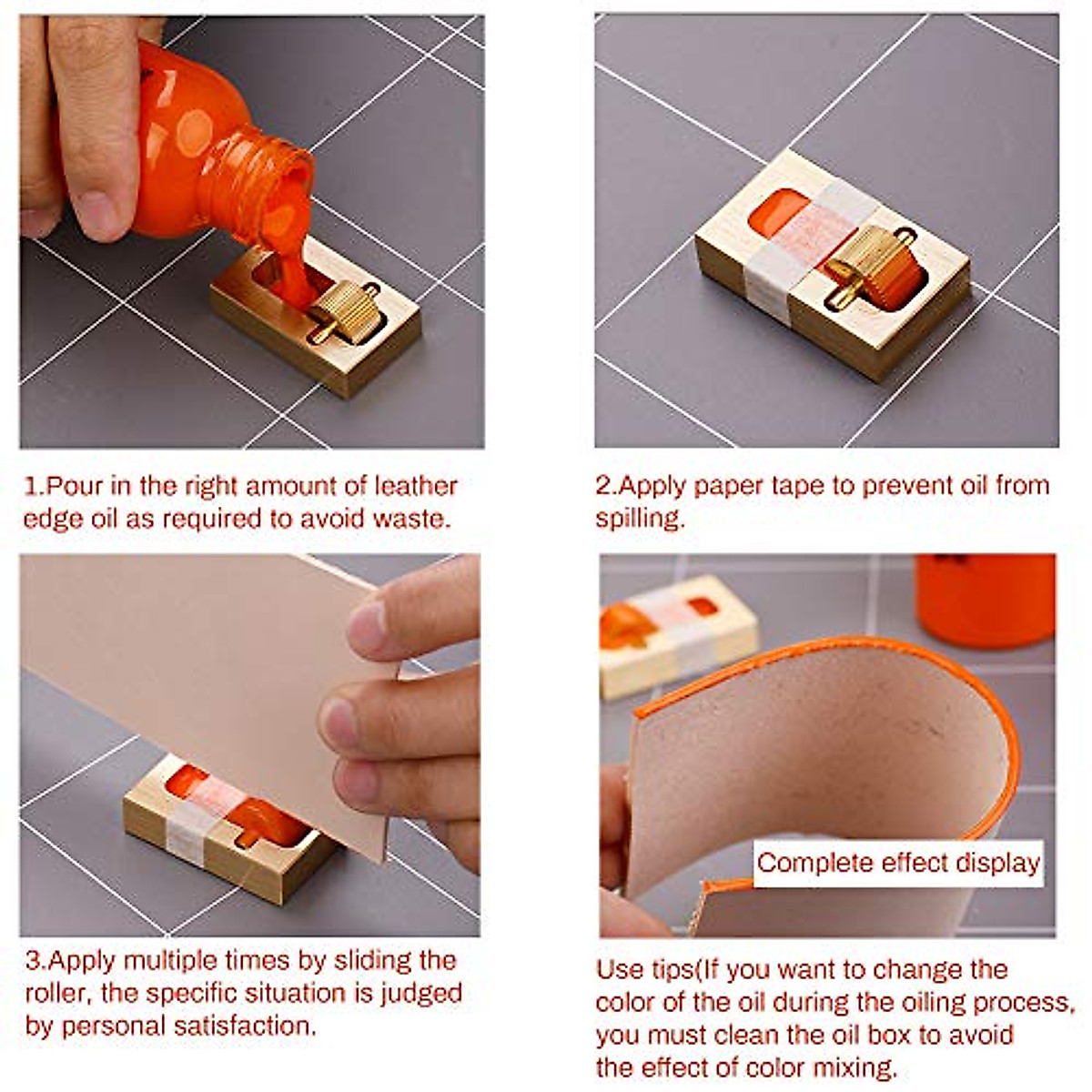 1.Pour in the right amount of leather edge oil as required to avoid waste.

2.Apply paper tape to prevent oil from spilling.

3.Apply multiple times by sliding the roller, the specific situation is judged by personal satisfaction.

Complete effect display

Use tips(If you want to change the color of the oil during the oiling process, you must clean the oil box to avoid the effect of color mixing.