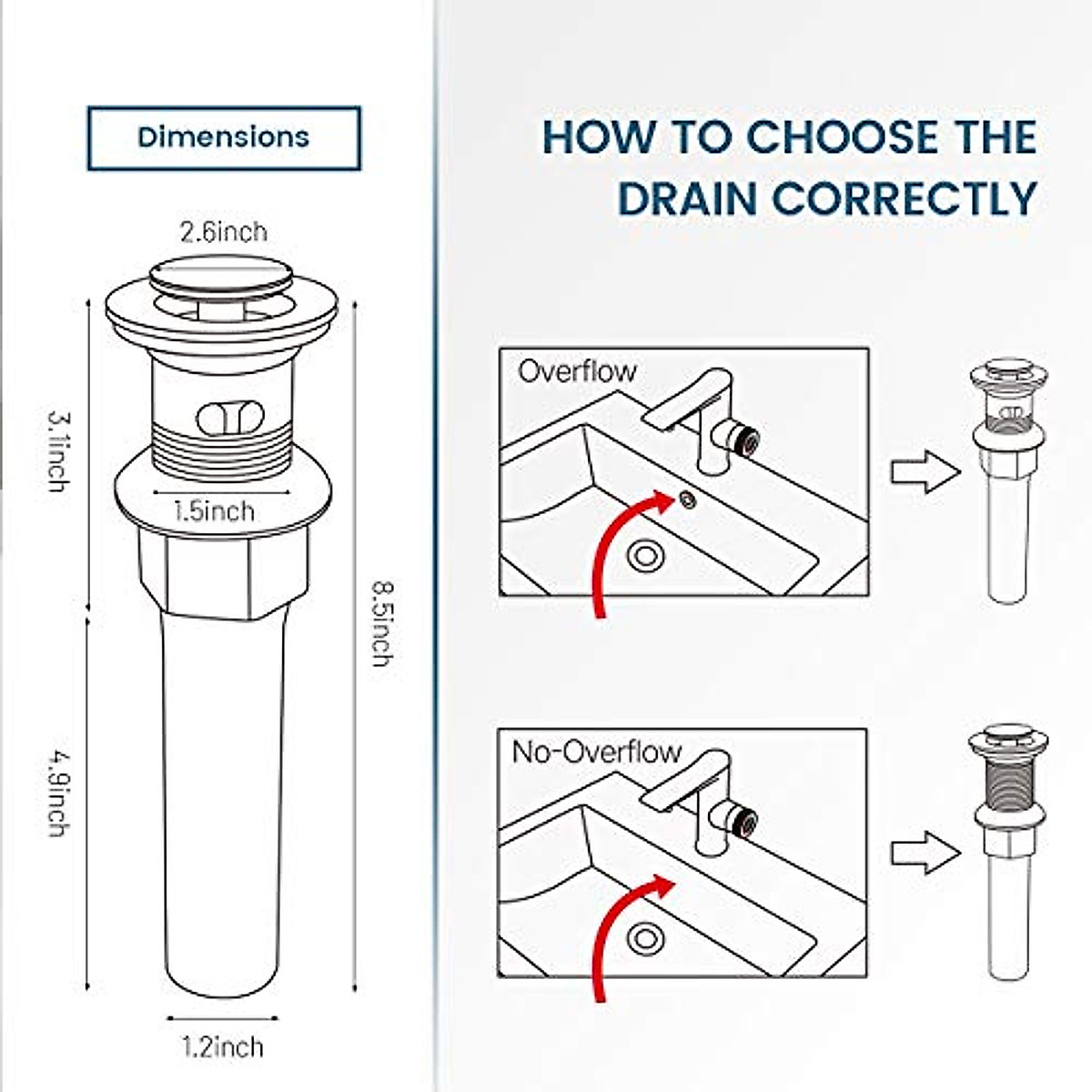 Dimensions

2.6inch

3.1inch

1.5inch

8.5inch

4.9inch

1.2inch

HOW TO CHOOSE THE DRAIN CORRECTLY

Overflow

No-Overflow