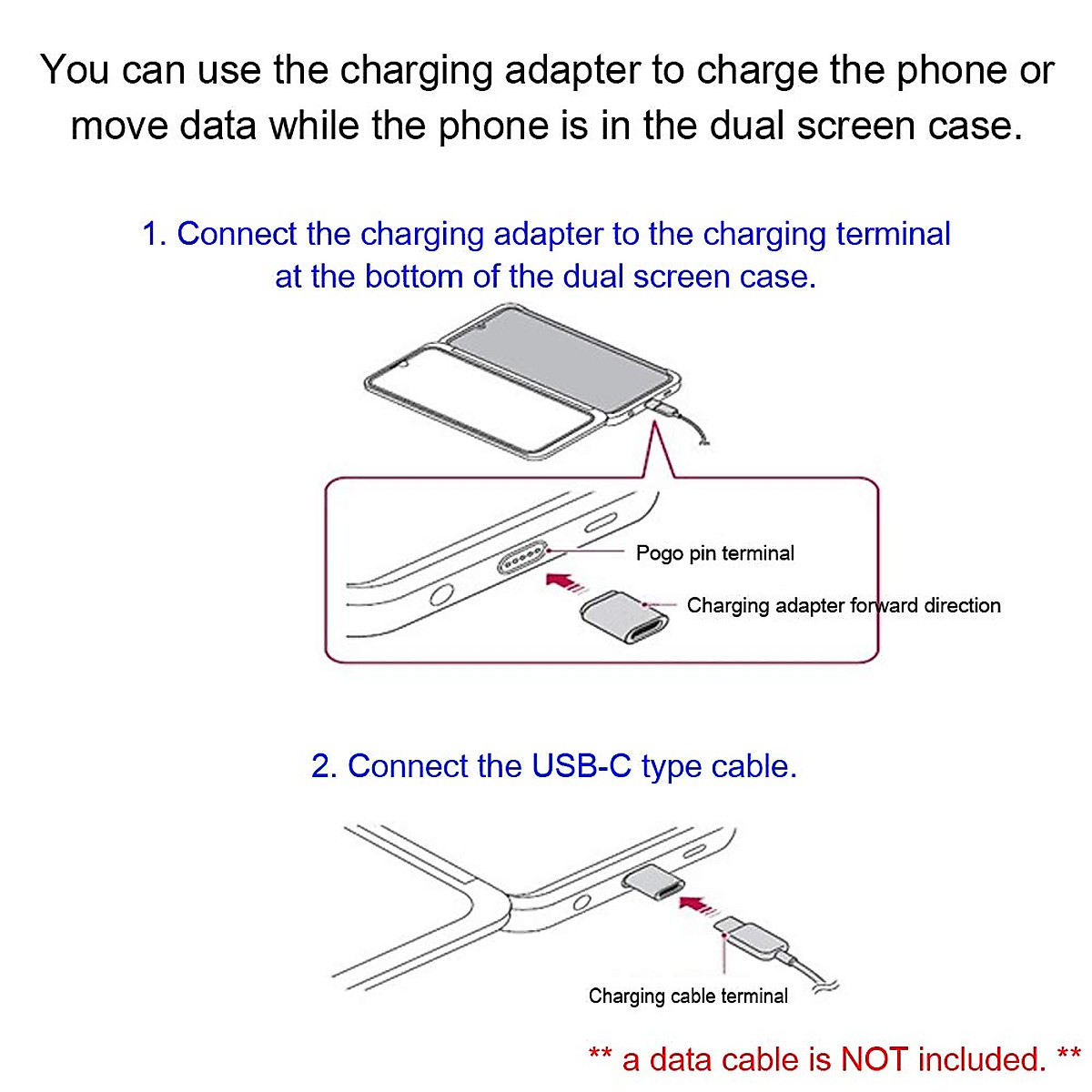 You can use the charging adapter to charge the phone or move data while the phone is in the dual screen case.

1. Connect the charging adapter to the charging terminal at the bottom of the dual screen case.

Pogo pin terminal

Charging adapter forward direction

2. Connect the USB-C type cable.

Charging cable terminal

** a data cable is NOT included. **