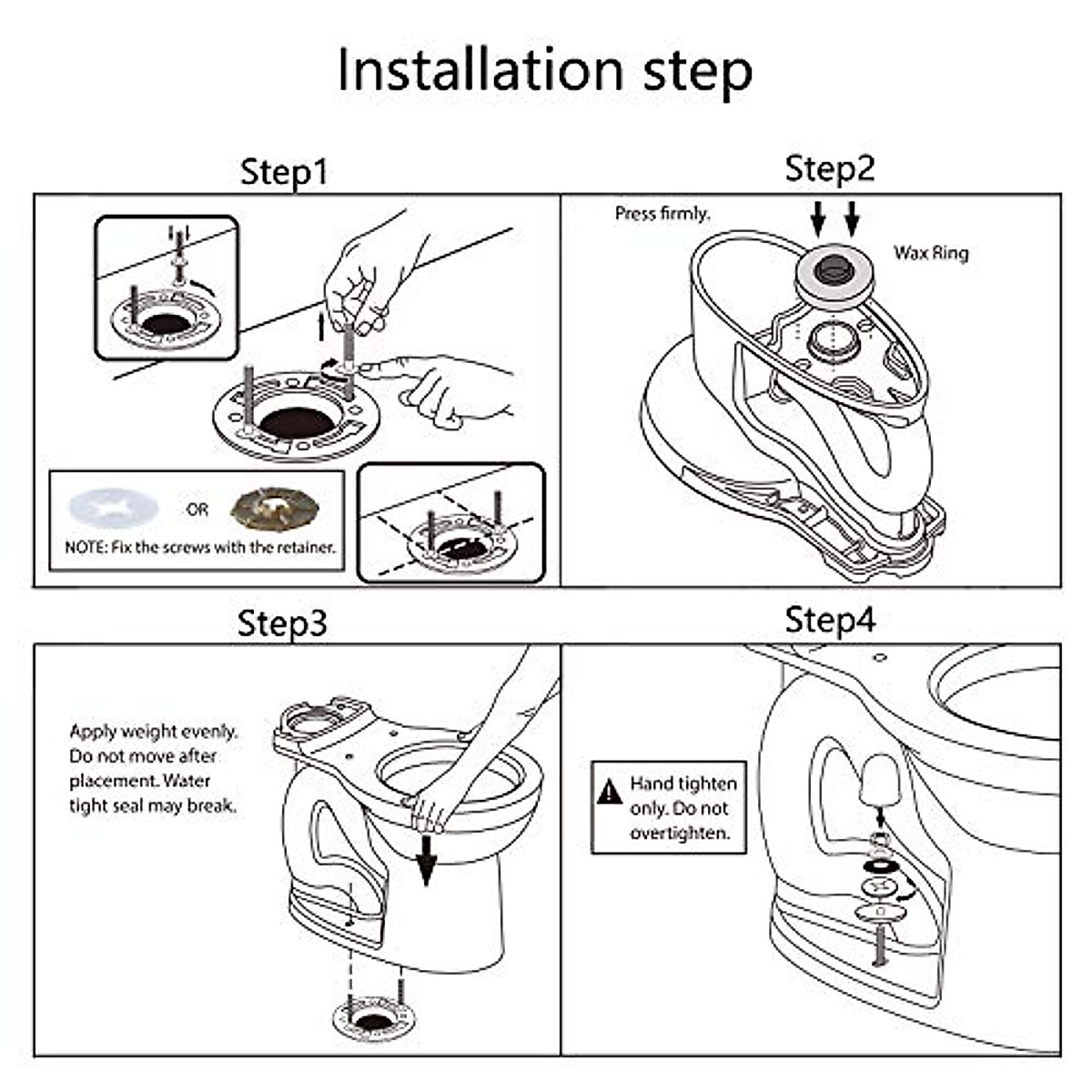 Installation step

Step1

OR

NOTE: Fix the screws with the retainer.

Step2

Press firmly.

Wax Ring

Step3

Apply weight evenly. Do not move after placement. Water tight seal may break.

Step4

Hand tighten only. Do not overtighten.