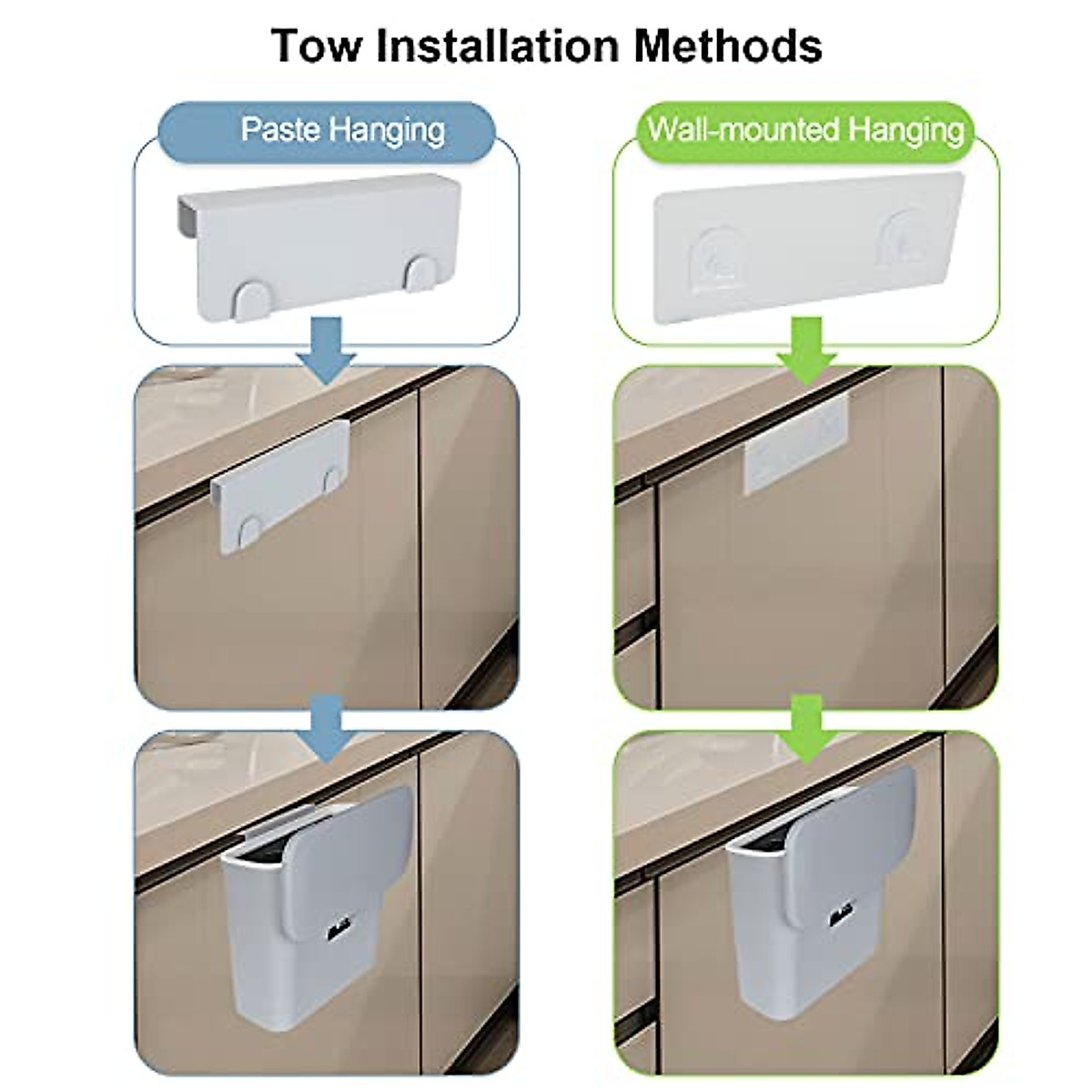 Tow Installation Methods

Paste Hanging

Wall-mounted Hanging