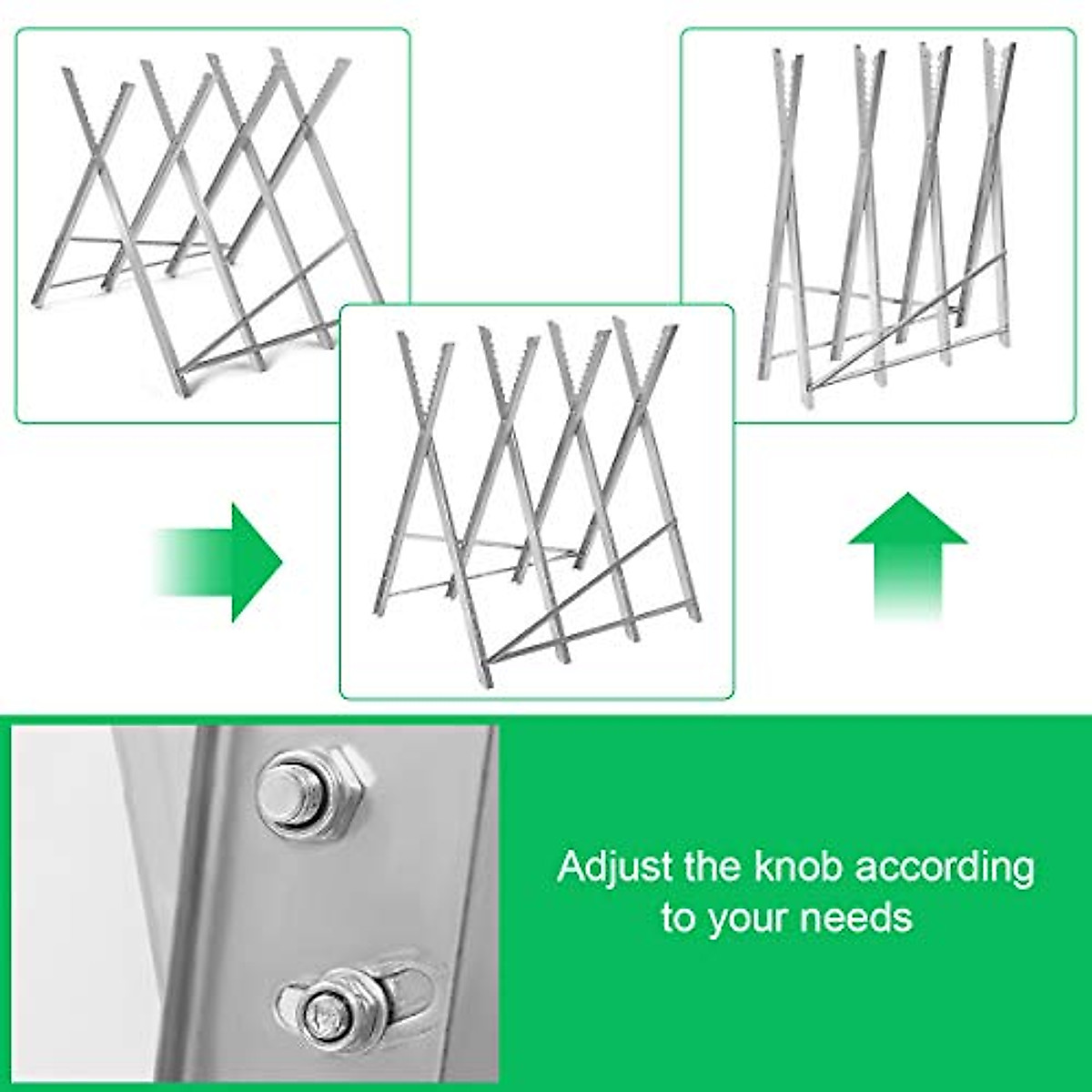 Adjust the knob according to your needs