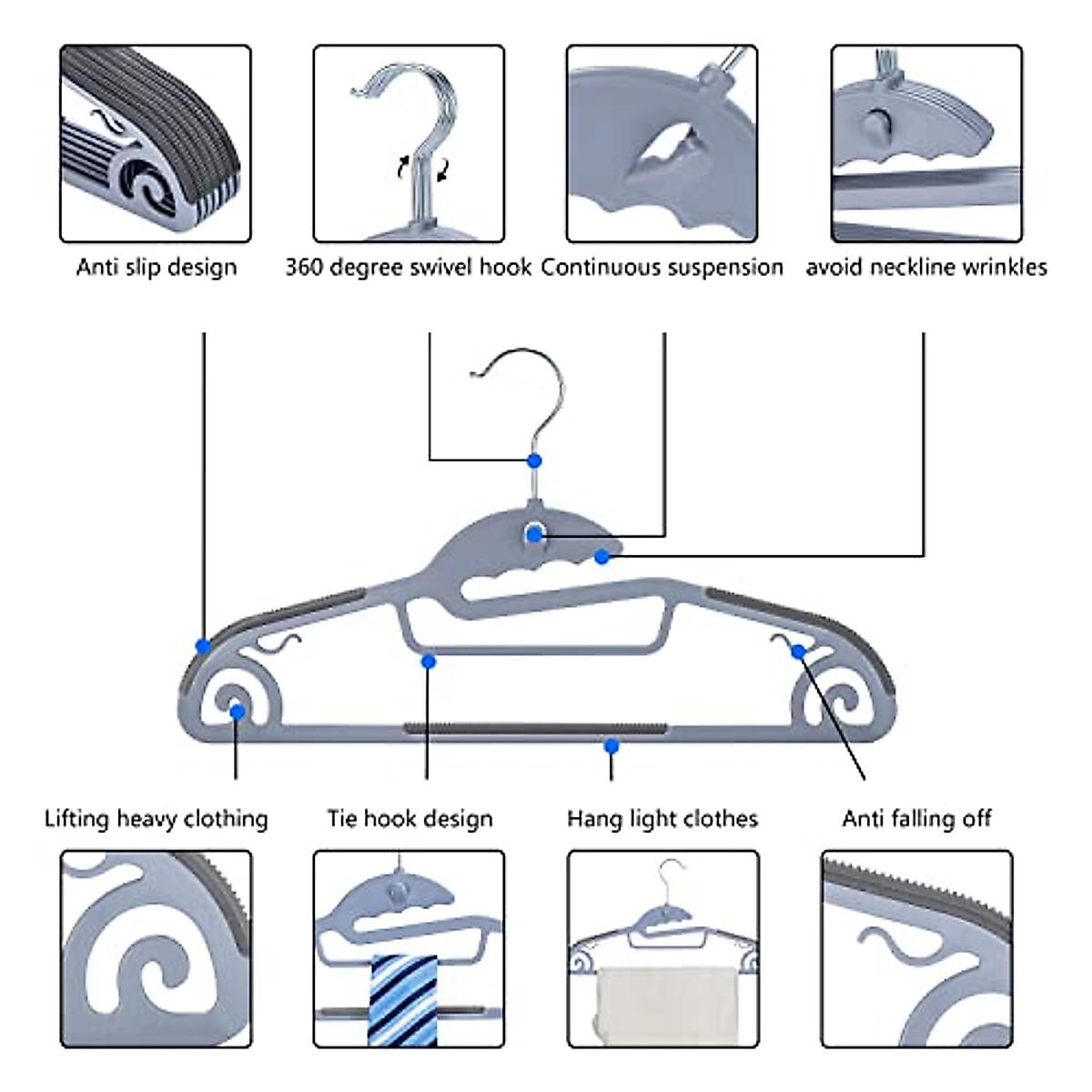 Anti slip design

360 degree swivel hook

Continuous suspension

avoid neckline wrinkles

Lifting heavy clothing

Tie hook design

Hang light clothes

Anti falling off