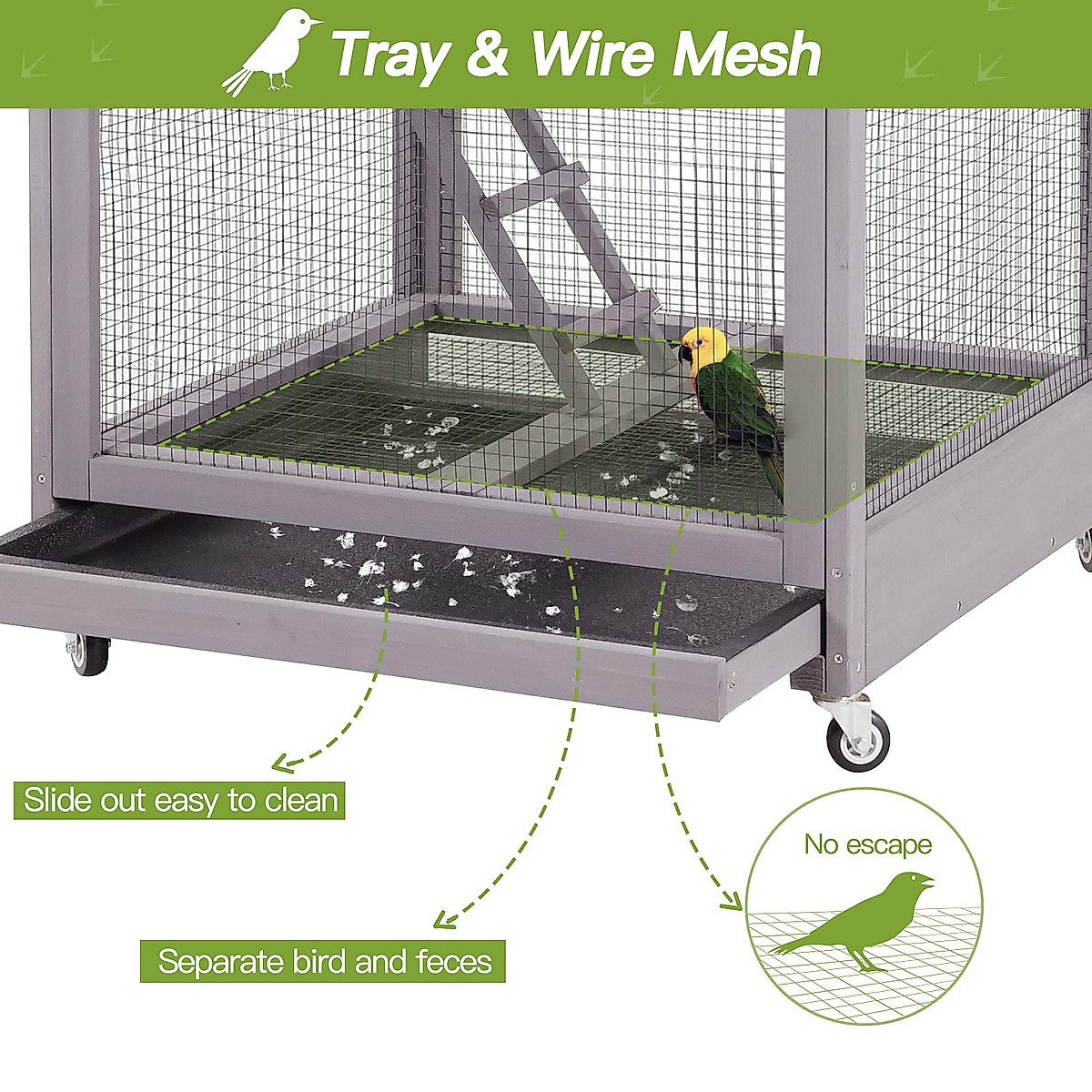 Tray & Wire Mesh

Slide out easy to clean

Separate bird and feces

No escape