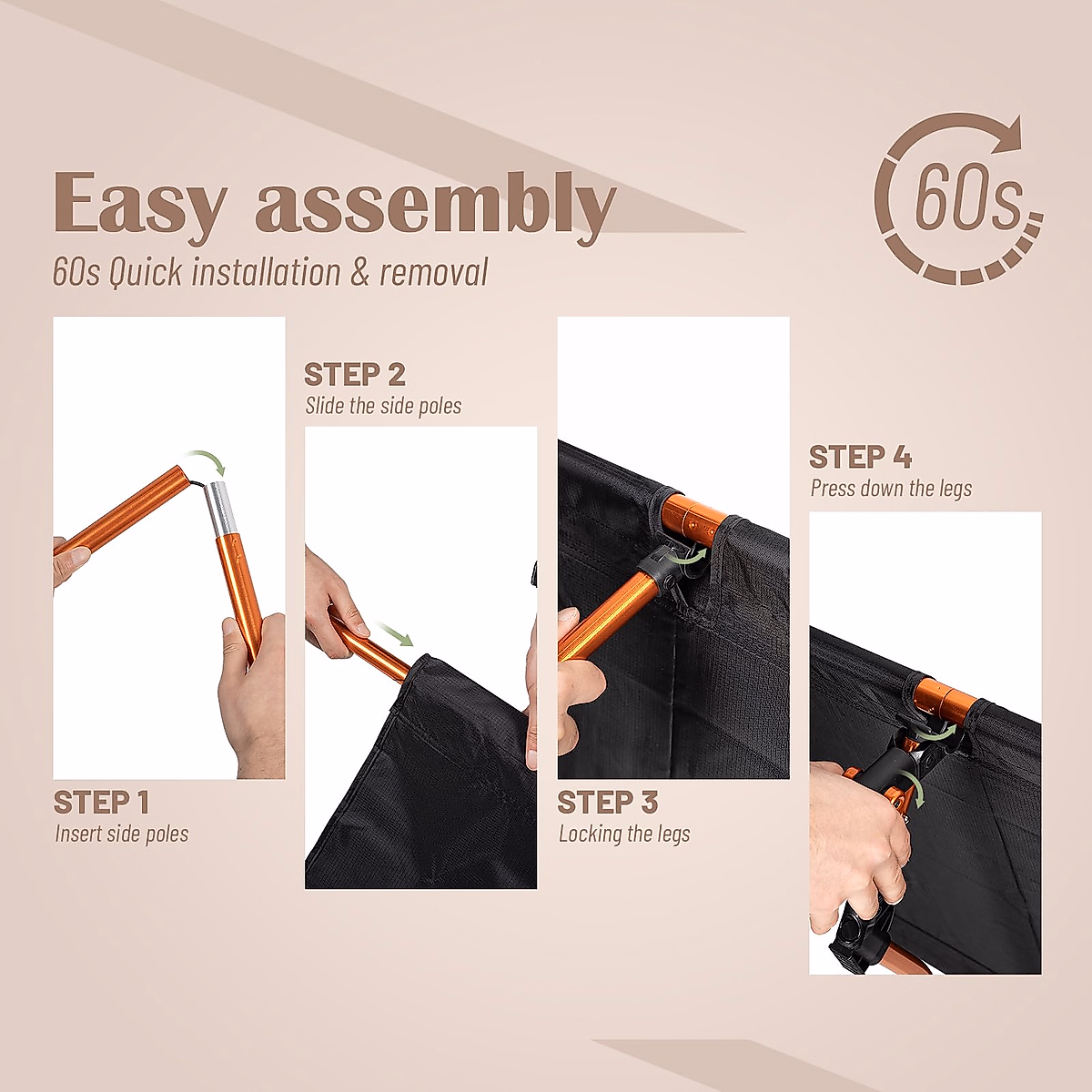 Easy assembly
60s Quick installation & removal

60s

STEP 1
Insert side poles

STEP 2
Slide the side poles

STEP 3
Locking the legs

STEP 4
Press down the legs