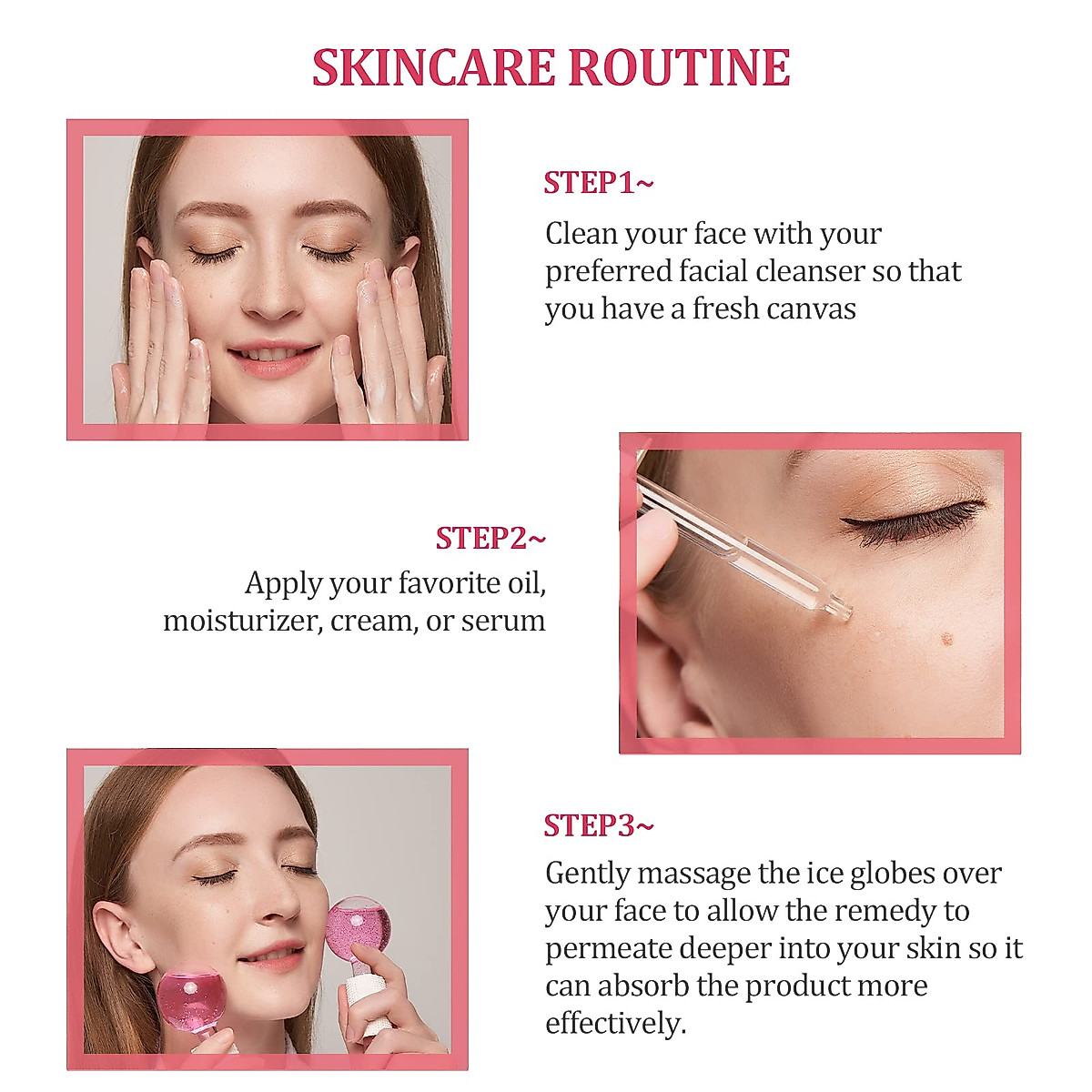 SKINCARE ROUTINE

STEP1~

Clean your face with your preferred facial cleanser so that you have a fresh canvas

STEP2~

Apply your favorite oil, moisturizer, cream, or serum

STEP3~

Gently massage the ice globes over your face to allow the remedy to permeate deeper into your skin so it can absorb the product more effectively.