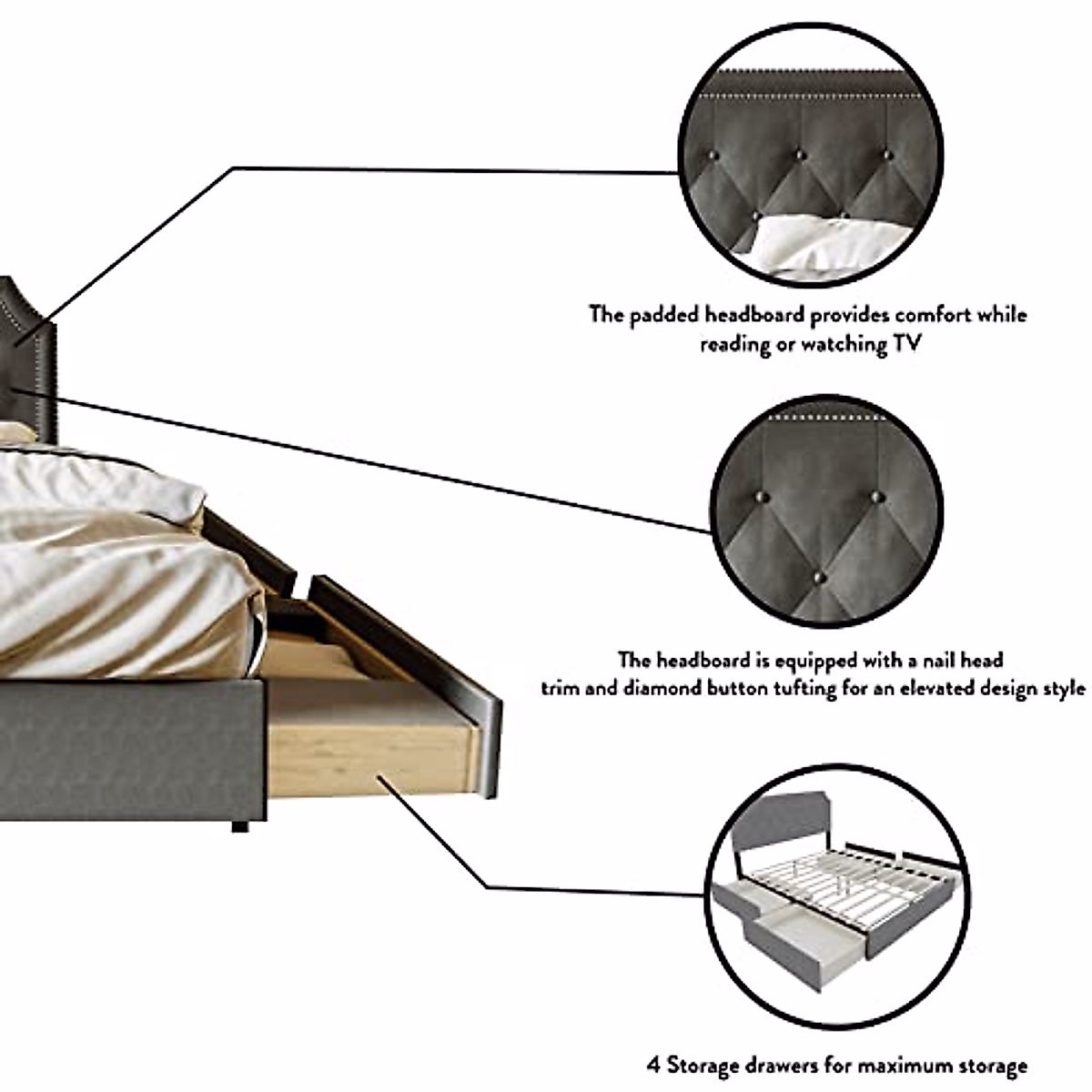 The padded headboard provides comfort while reading or watching TV

The headboard is equipped with a nail head trim and diamond button tufting for an elevated design style

4 Storage drawers for maximum storage