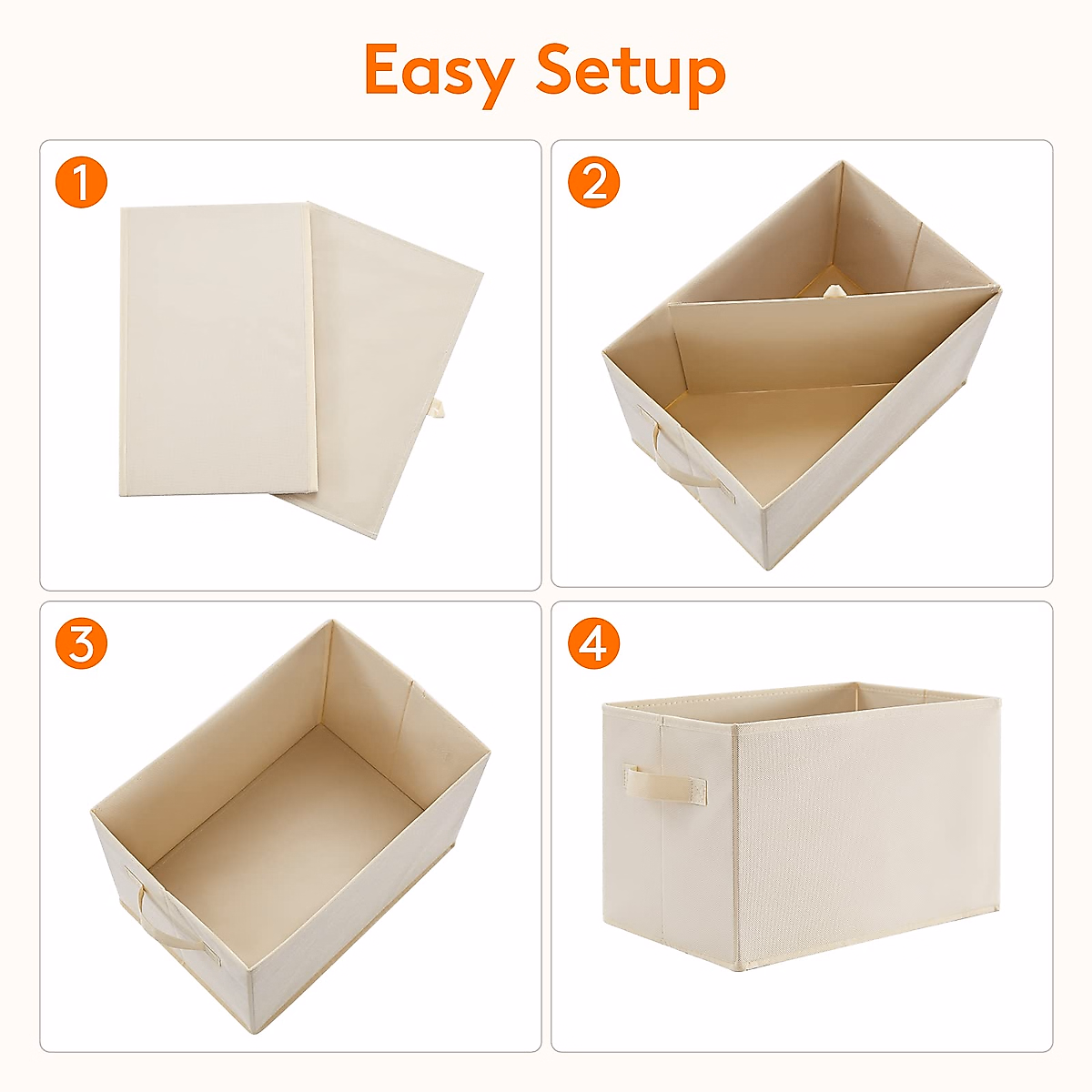 Easy Setup

1

2

3

4