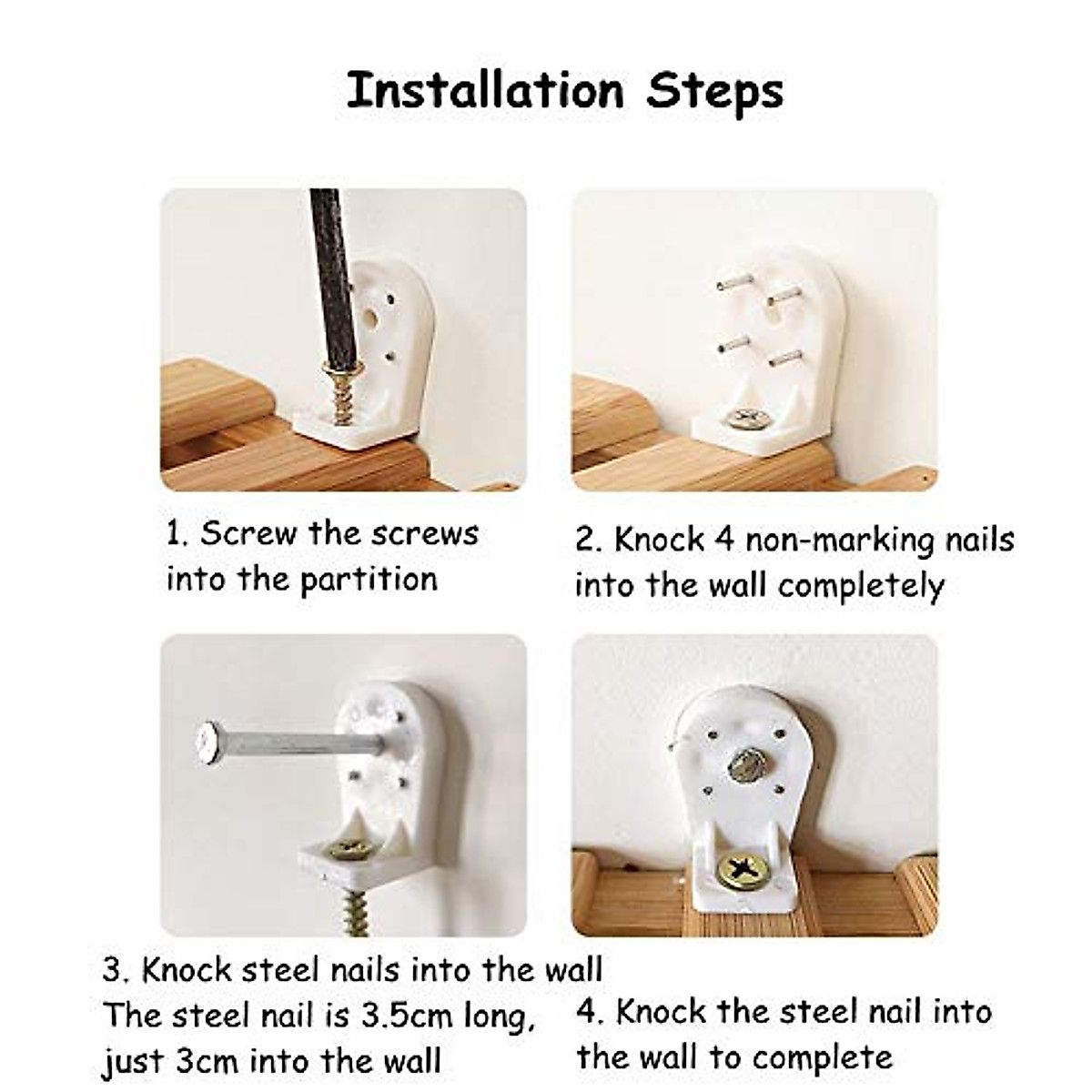 Installation Steps

1. Screw the screws into the partition

2. Knock 4 non-marking nails into the wall completely

3. Knock steel nails into the wall
The steel nail is 3.5cm long, just 3cm into the wall

4. Knock the steel nail into the wall to complete