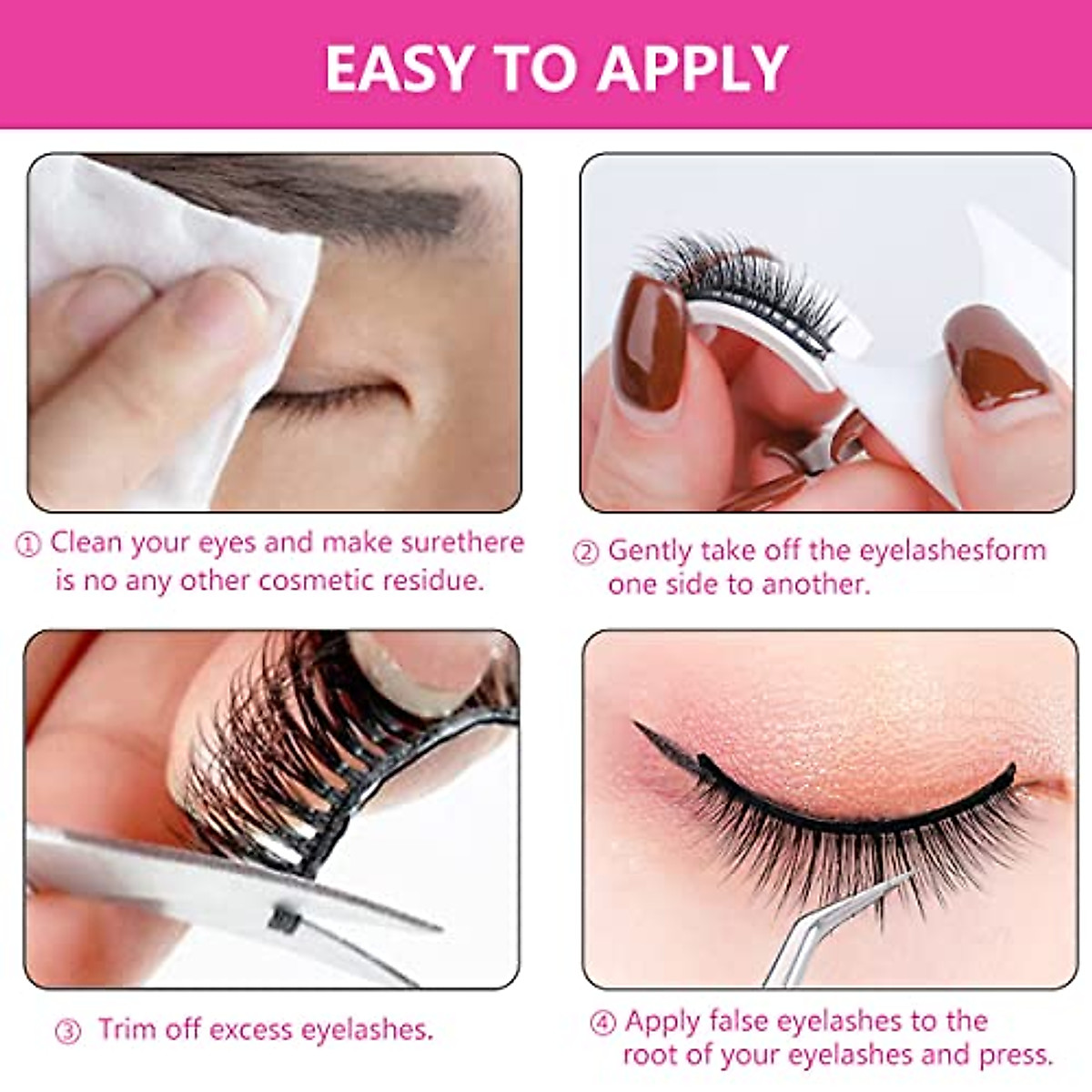 EASY TO APPLY

① Clean your eyes and make surethere is no any other cosmetic residue.

② Gently take off the eyelashesform one side to another.

③ Trim off excess eyelashes.

④ Apply false eyelashes to the root of your eyelashes and press.