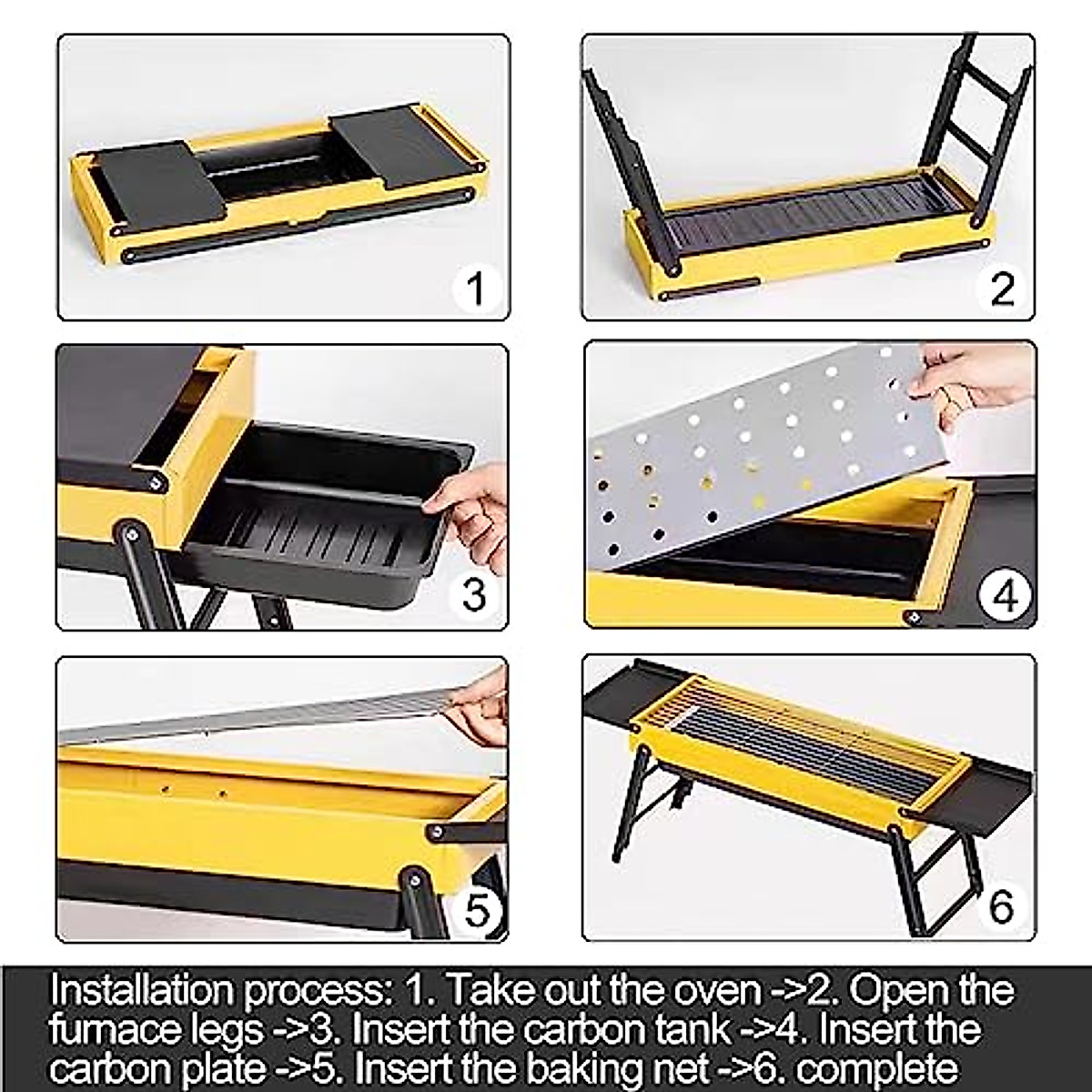 1

2

3

4

5

6

Installation process: 1. Take out the oven ->2. Open the furnace legs ->3. Insert the carbon tank ->4. Insert the carbon plate ->5. Insert the baking net ->6. complete