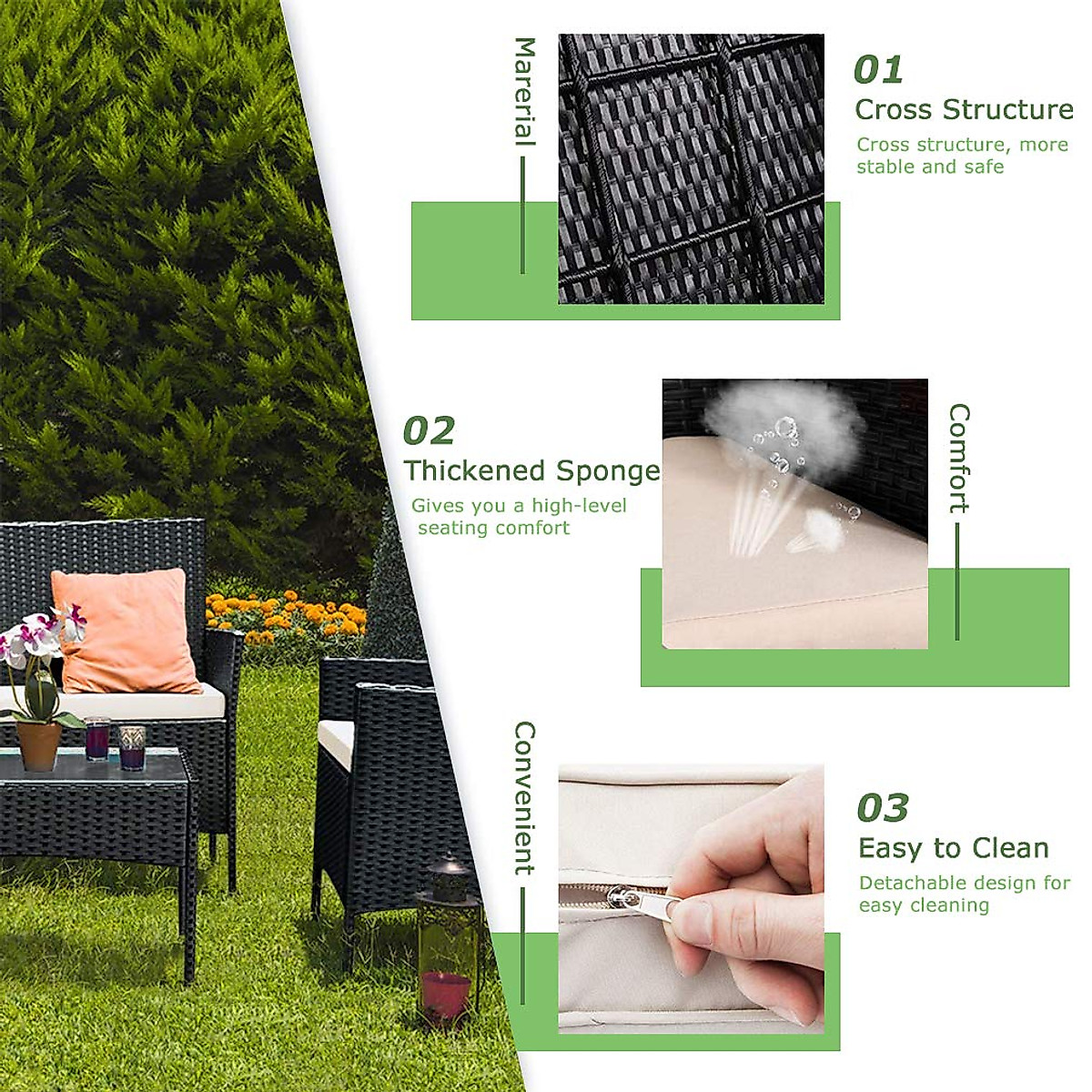 Marerial

01
Cross Structure
Cross structure, more stable and safe

02
Thickened Sponge
Gives you a high-level seating comfort

Comfort

Convenient

03
Easy to Clean
Detachable design for easy cleaning