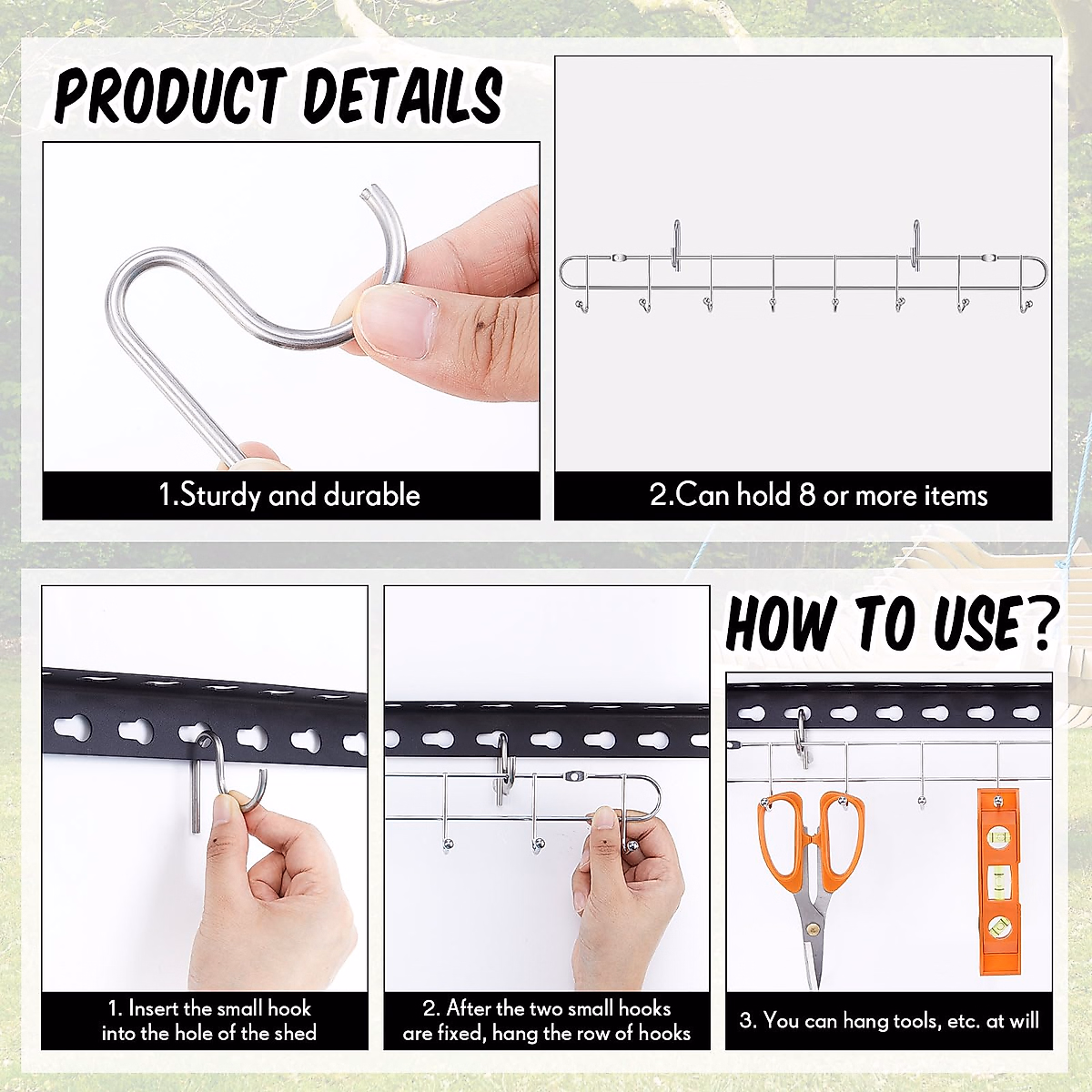 PRODUCT DETAILS

1.Sturdy and durable

2.Can hold 8 or more items

HOW TO USE?

1. Insert the small hook into the hole of the shed

2. After the two small hooks are fixed, hang the row of hooks

3. You can hang tools, etc. at will