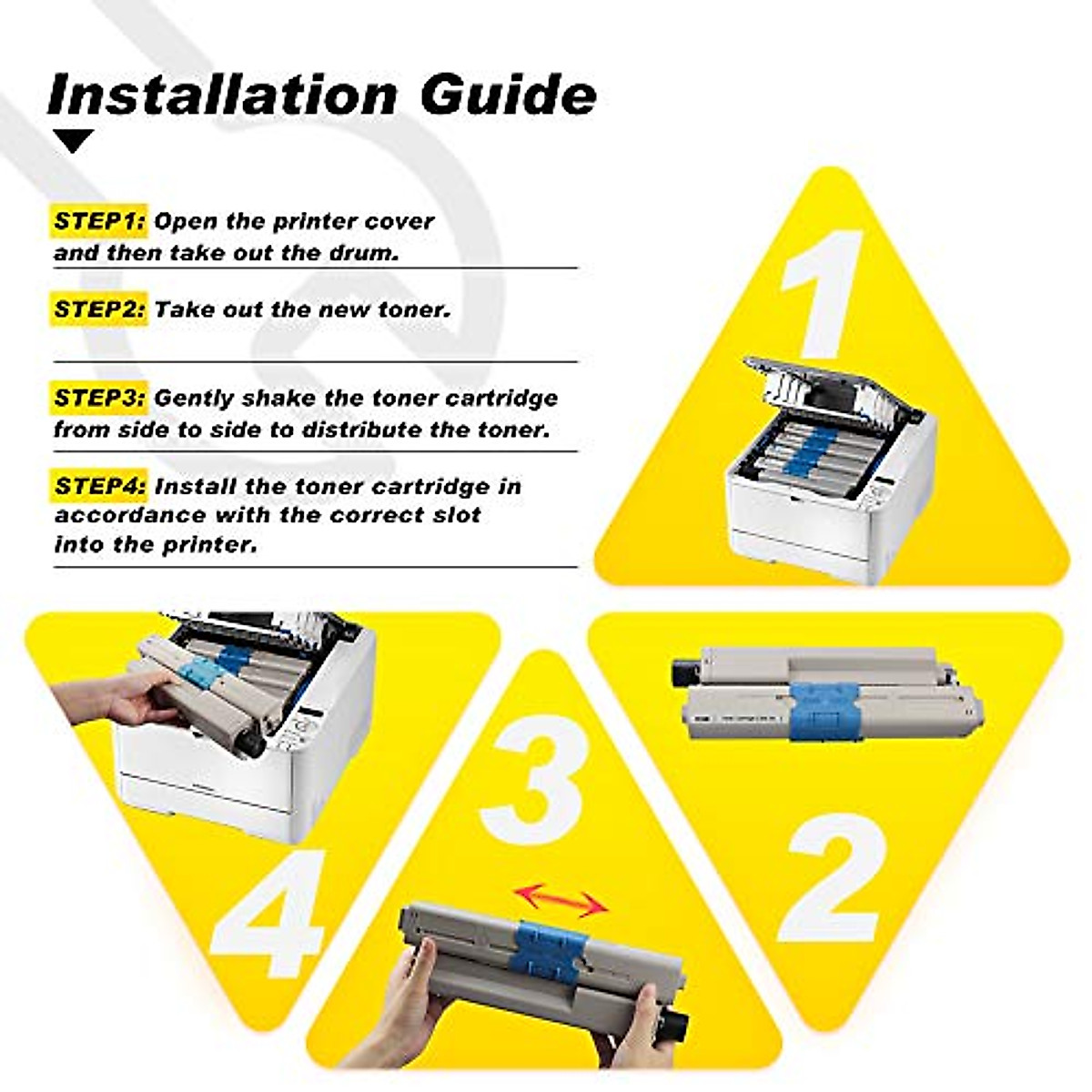 Installation Guide

STEP1: Open the printer cover and then take out the drum.

STEP2: Take out the new toner.

STEP3: Gently shake the toner cartridge from side to side to distribute the toner.

STEP4: Install the toner cartridge in accordance with the correct slot into the printer.

1

4

3

2