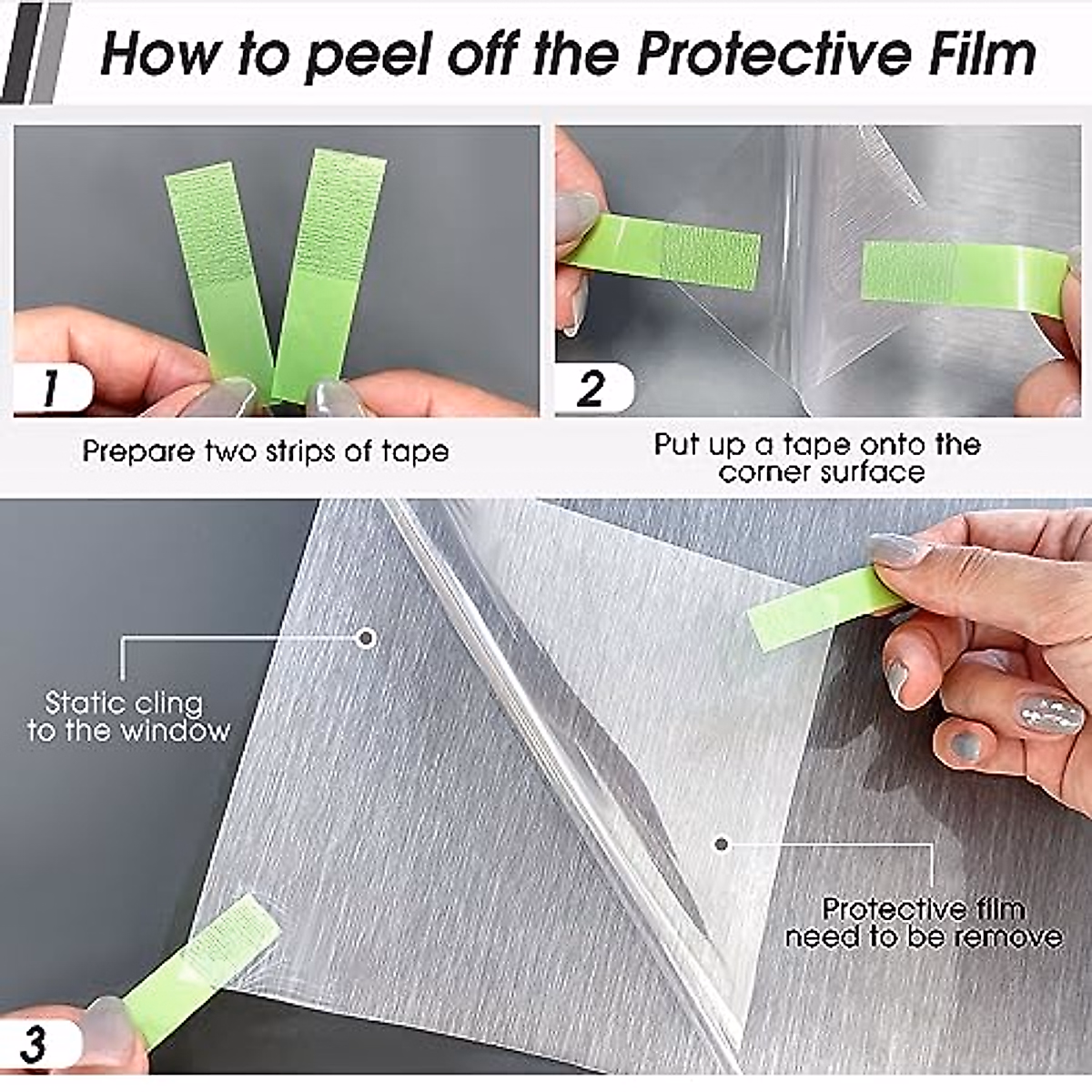 How to peel off the Protective Film

1

Prepare two strips of tape

2

Put up a tape onto the corner surface

Static cling to the window

Protective film need to be remove

3