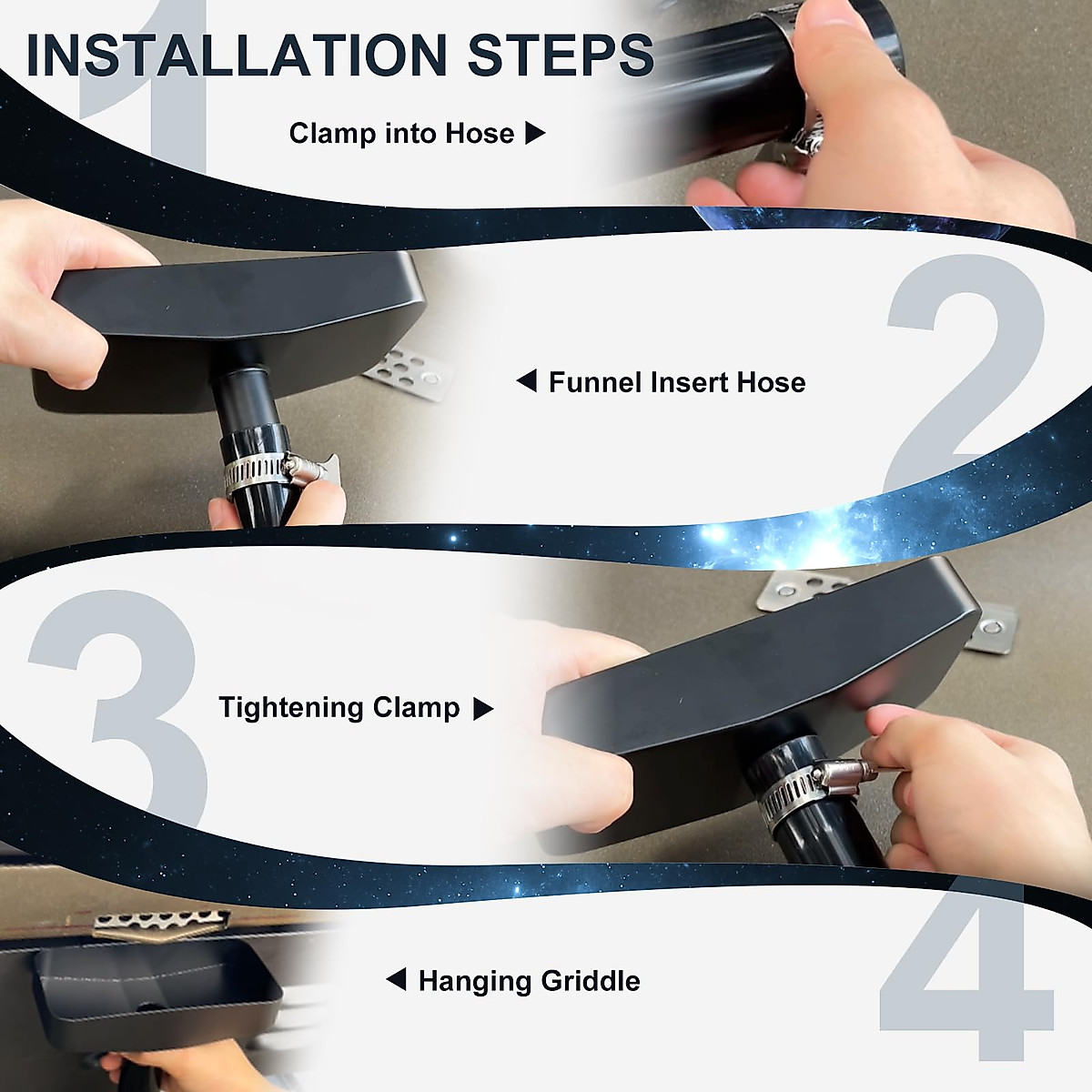 INSTALLATION STEPS

1

Clamp into Hose ▶

2

◀ Funnel Insert Hose

3

Tightening Clamp ▶

4

◀ Hanging Griddle