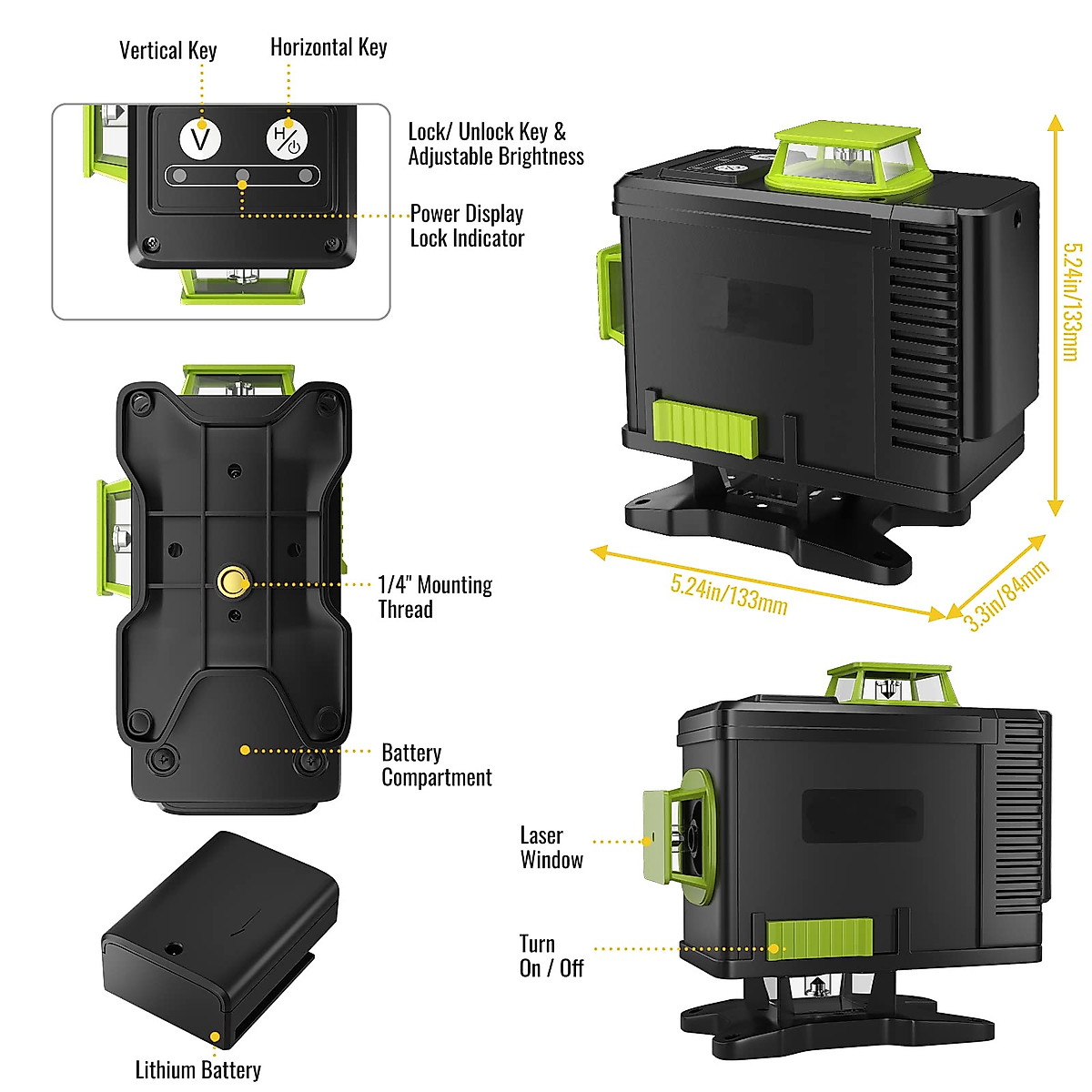 Vertical Key

Horizontal Key

V

H

Lock/ Unlock Key & Adjustable Brightness

Power Display Lock Indicator

5.24in/133mm

5.24in/133mm

3.3in/84mm

1/4" Mounting Thread

Battery Compartment

Laser Window

Turn On / Off

Lithium Battery