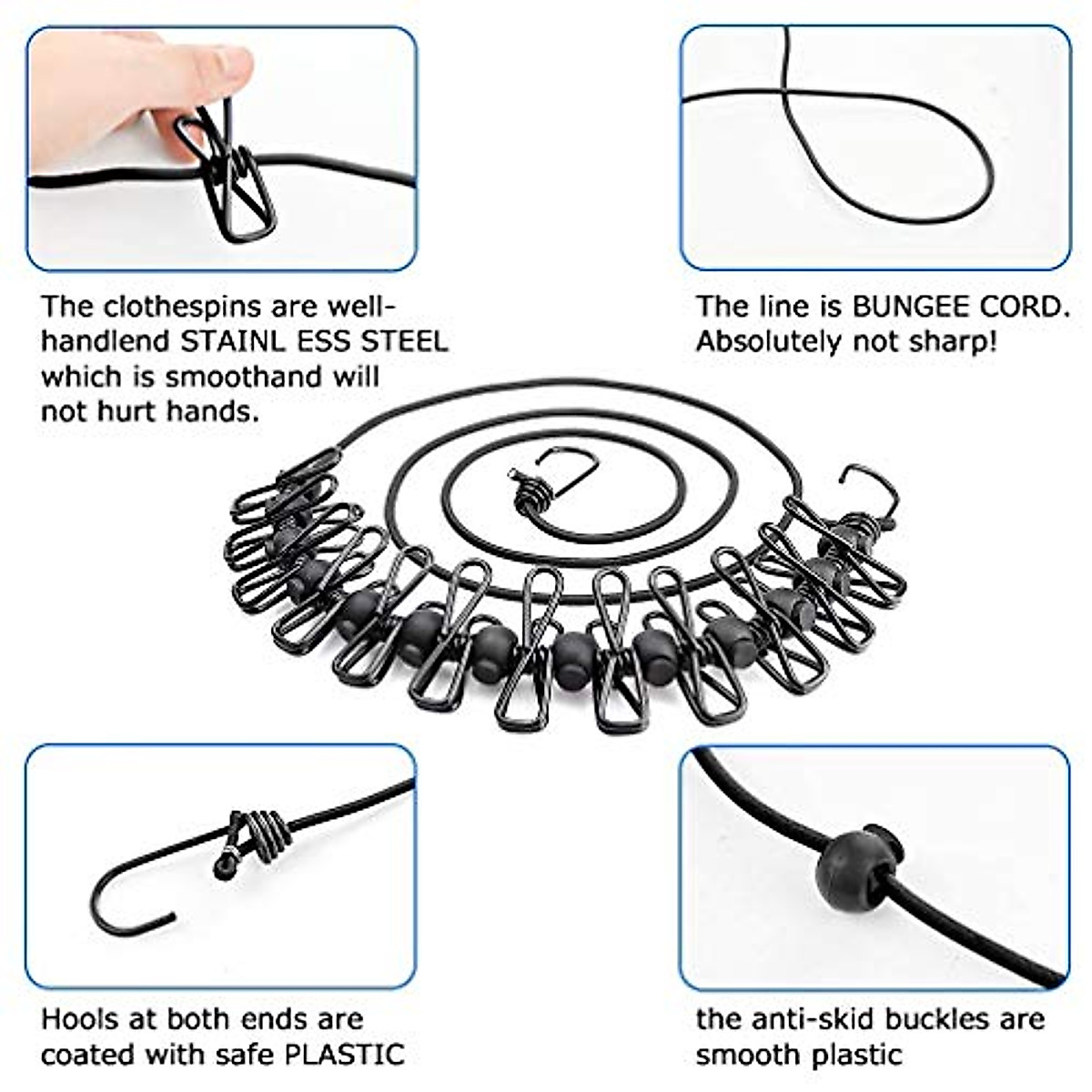 The clothespins are well-handlend STAINL ESS STEEL which is smoothand will not hurt hands.

The line is BUNGEE CORD. Absolutely not sharp!

Hools at both ends are coated with safe PLASTIC

the anti-skid buckles are smooth plastic