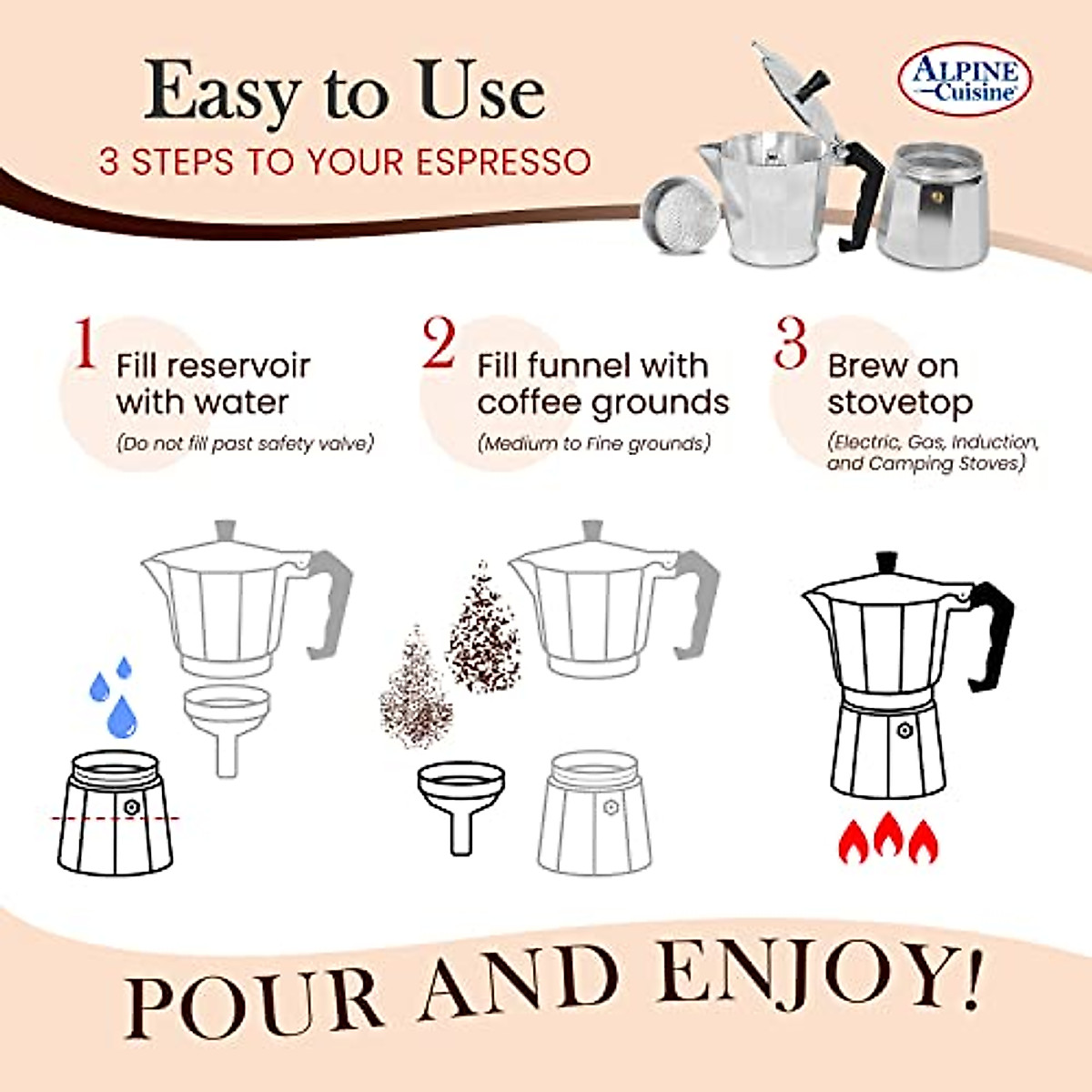 Easy to Use
3 STEPS TO YOUR ESPRESSO

ALPINE Cuisine

1 Fill reservoir with water
(Do not fill past safety valve)

2 Fill funnel with coffee grounds
(Medium to Fine grounds)

3 Brew on stovetop
(Electric, Gas, Induction, and Camping Stoves)

POUR AND ENJOY!