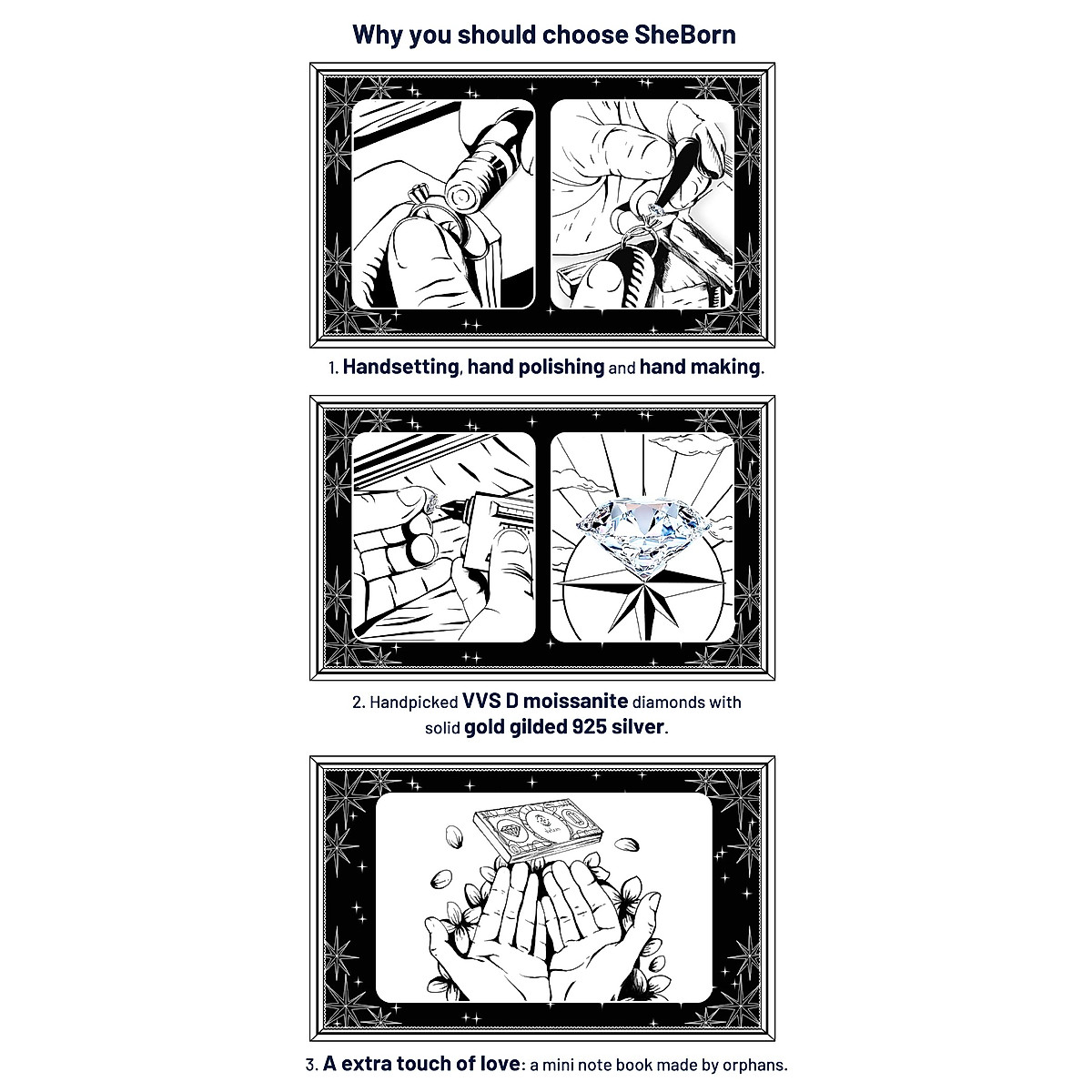 Why you should choose SheBorn

1. Handsetting, hand polishing and hand making.

2. Handpicked VVS D moissanite diamonds with solid gold gilded 925 silver.

3. A extra touch of love: a mini note book made by orphans.