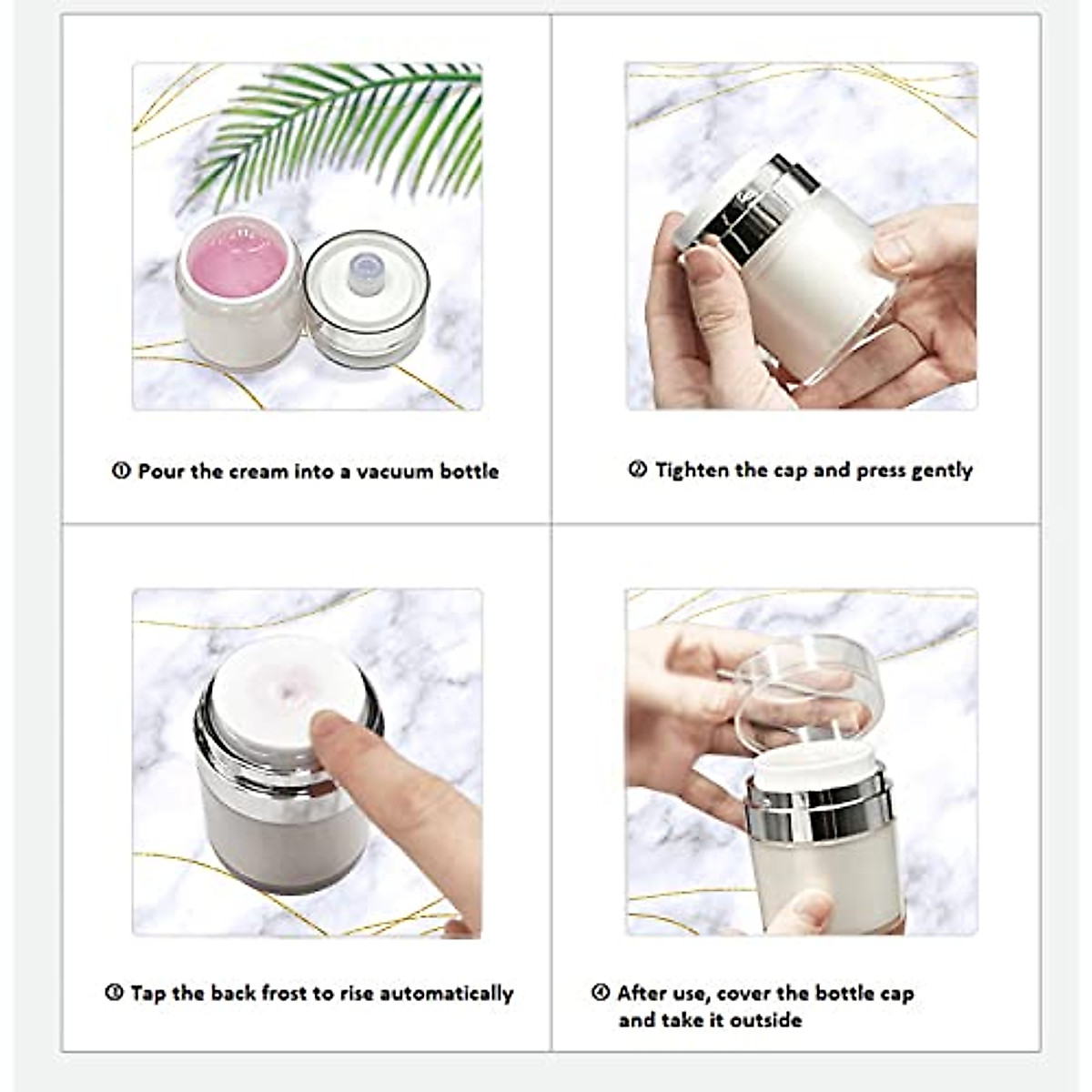 ① Pour the cream into a vacuum bottle

② Tighten the cap and press gently

③ Tap the back frost to rise automatically

④ After use, cover the bottle cap and take it outside