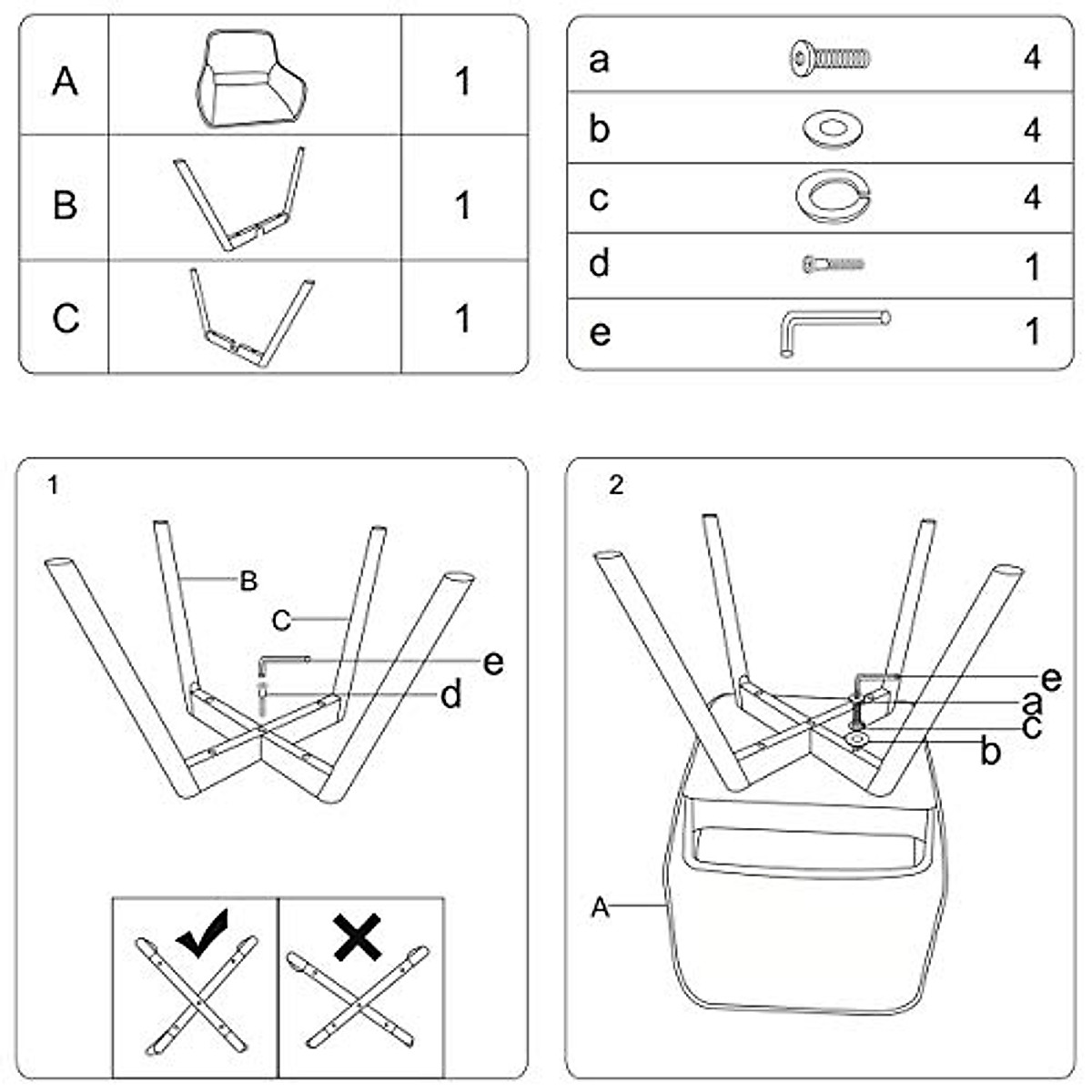 | A | | 1 |
|---|---|---|
| B | | 1 |
| C | | 1 |

| a | | 4 |
|---|---|---|
| b | | 4 |
| c | | 4 |
| d | | 1 |
| e | | 1 |

1

B

C

e

d

2

e

a

c

b

A