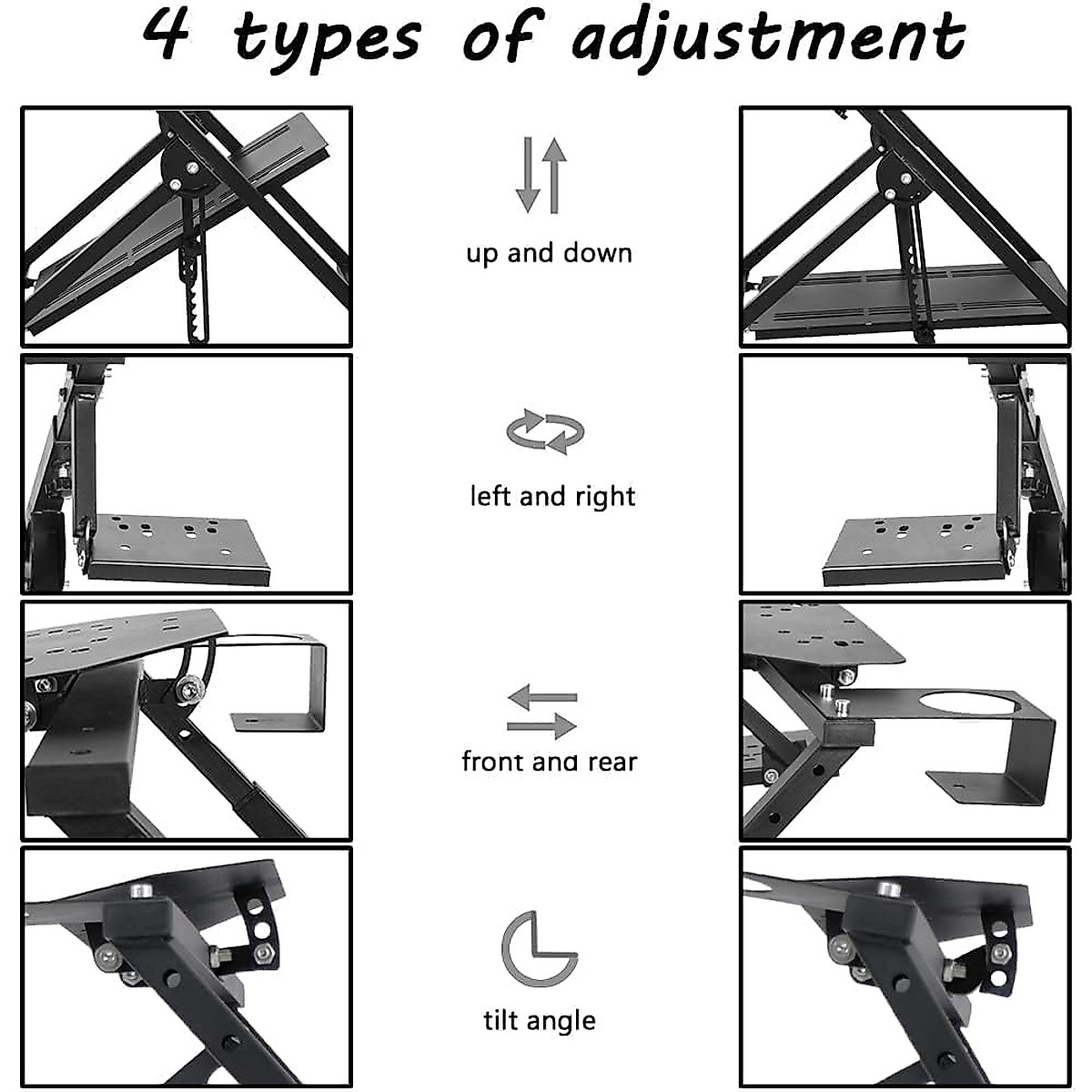 4 types of adjustment

up and down

left and right

front and rear

tilt angle