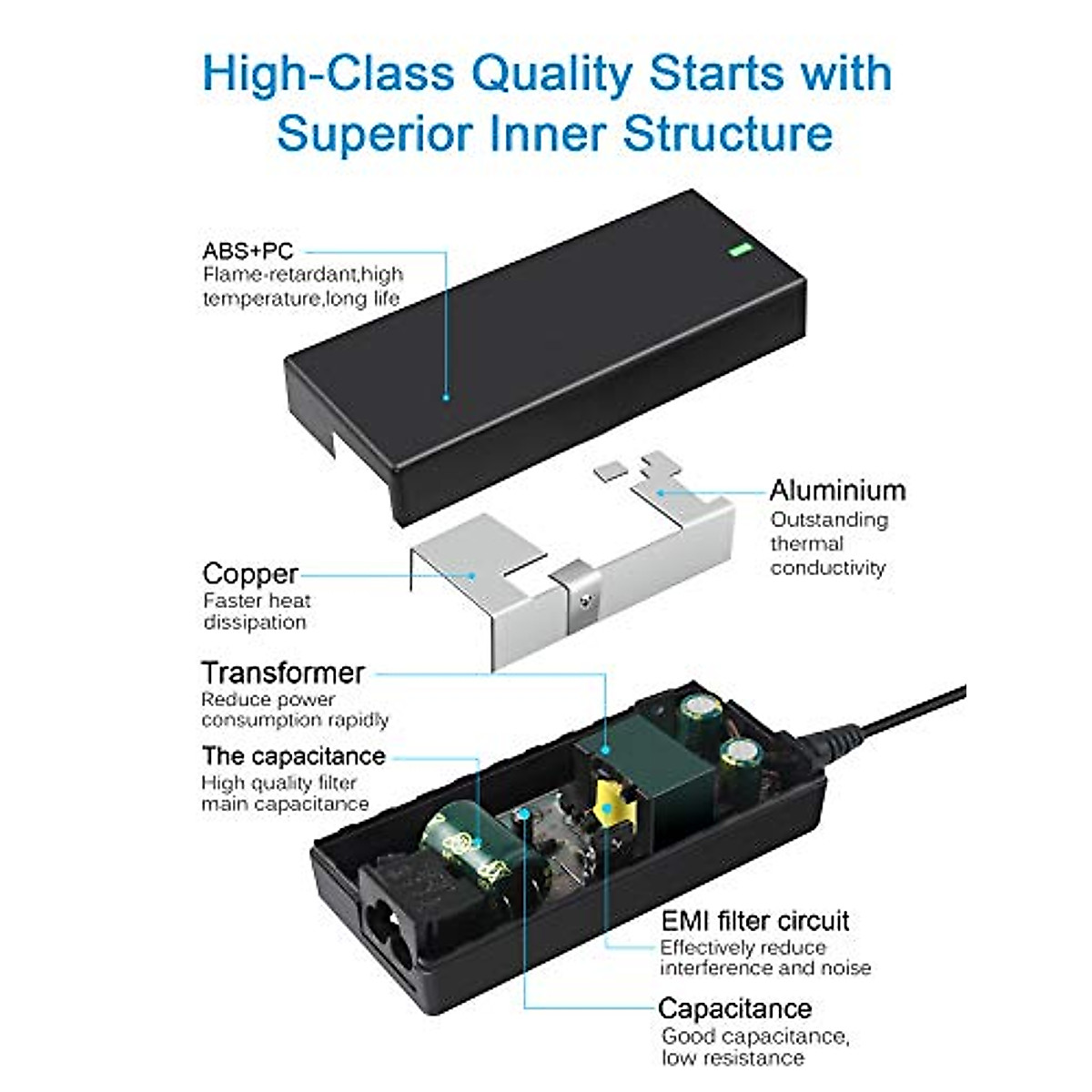 High-Class Quality Starts with Superior Inner Structure

ABS+PC
Flame-retardant,high temperature,long life

Aluminium
Outstanding thermal conductivity

Copper
Faster heat dissipation

Transformer
Reduce power consumption rapidly

The capacitance
High quality filter main capacitance

EMI filter circuit
Effectively reduce interference and noise

Capacitance
Good capacitance, low resistance