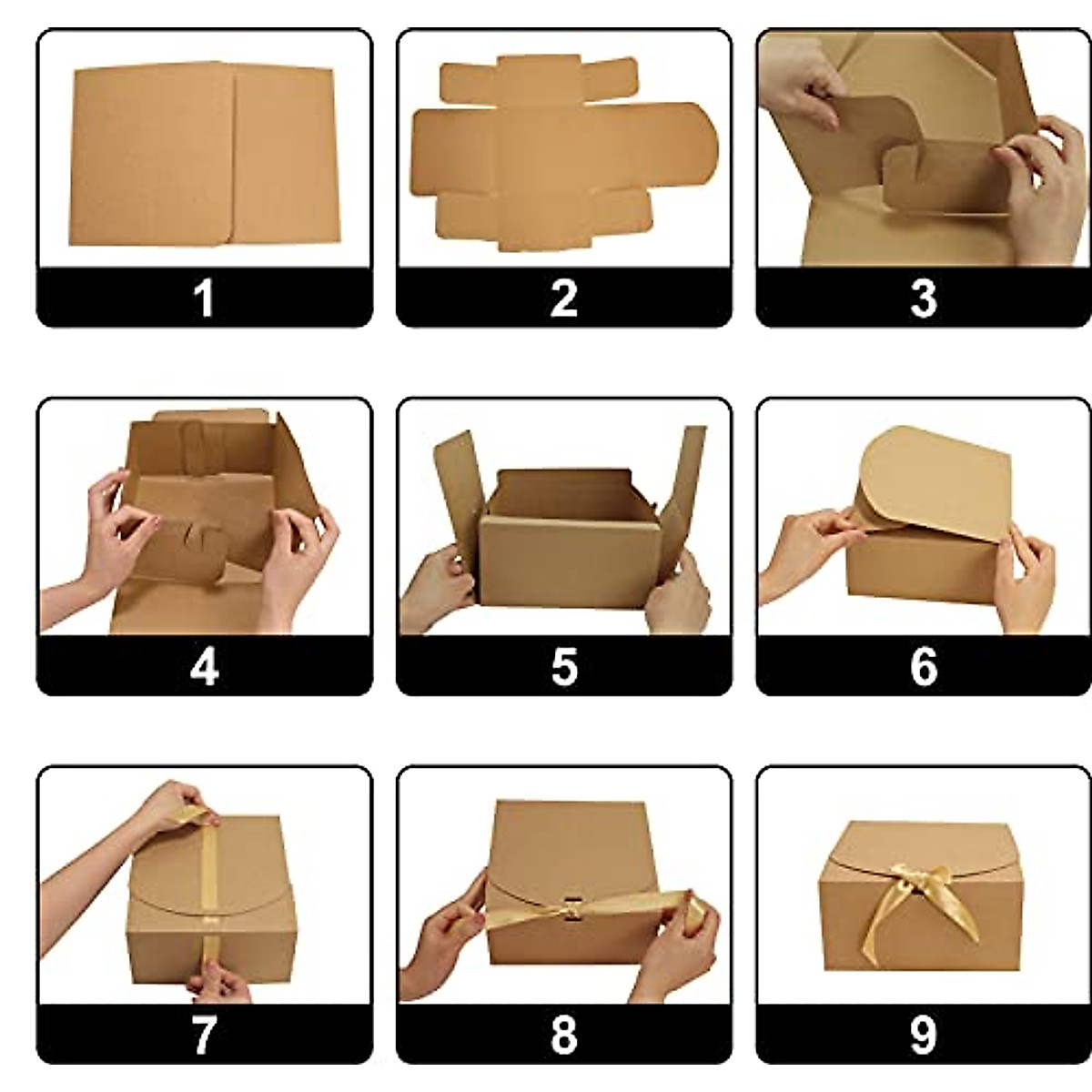 1

2

3

4

5

6

7

8

9