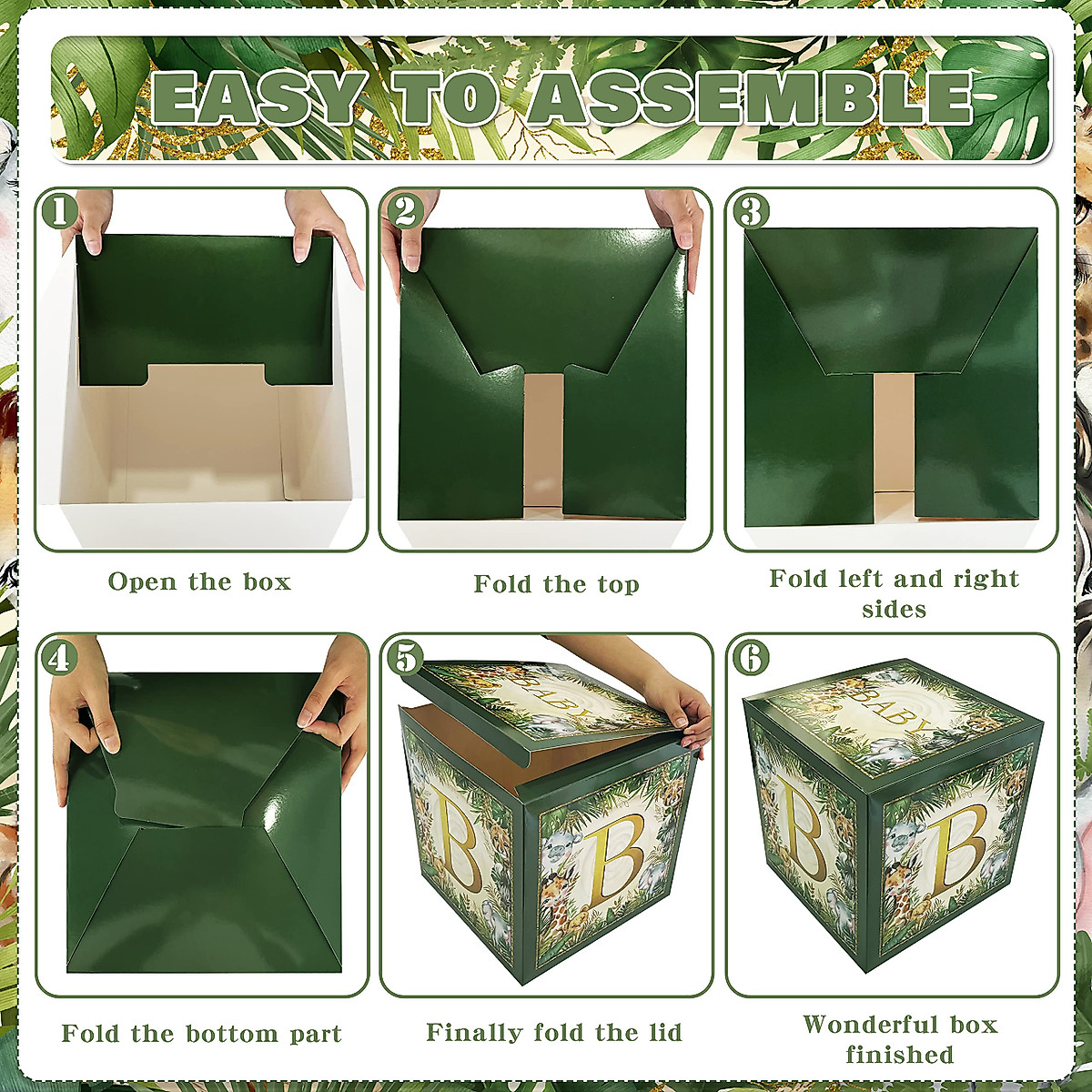 EASY TO ASSEMBLE

1

Open the box

2

Fold the top

3

Fold left and right sides

4

Fold the bottom part

5

BABY

B

B

Finally fold the lid

6

BABY

B

B

Wonderful box finished