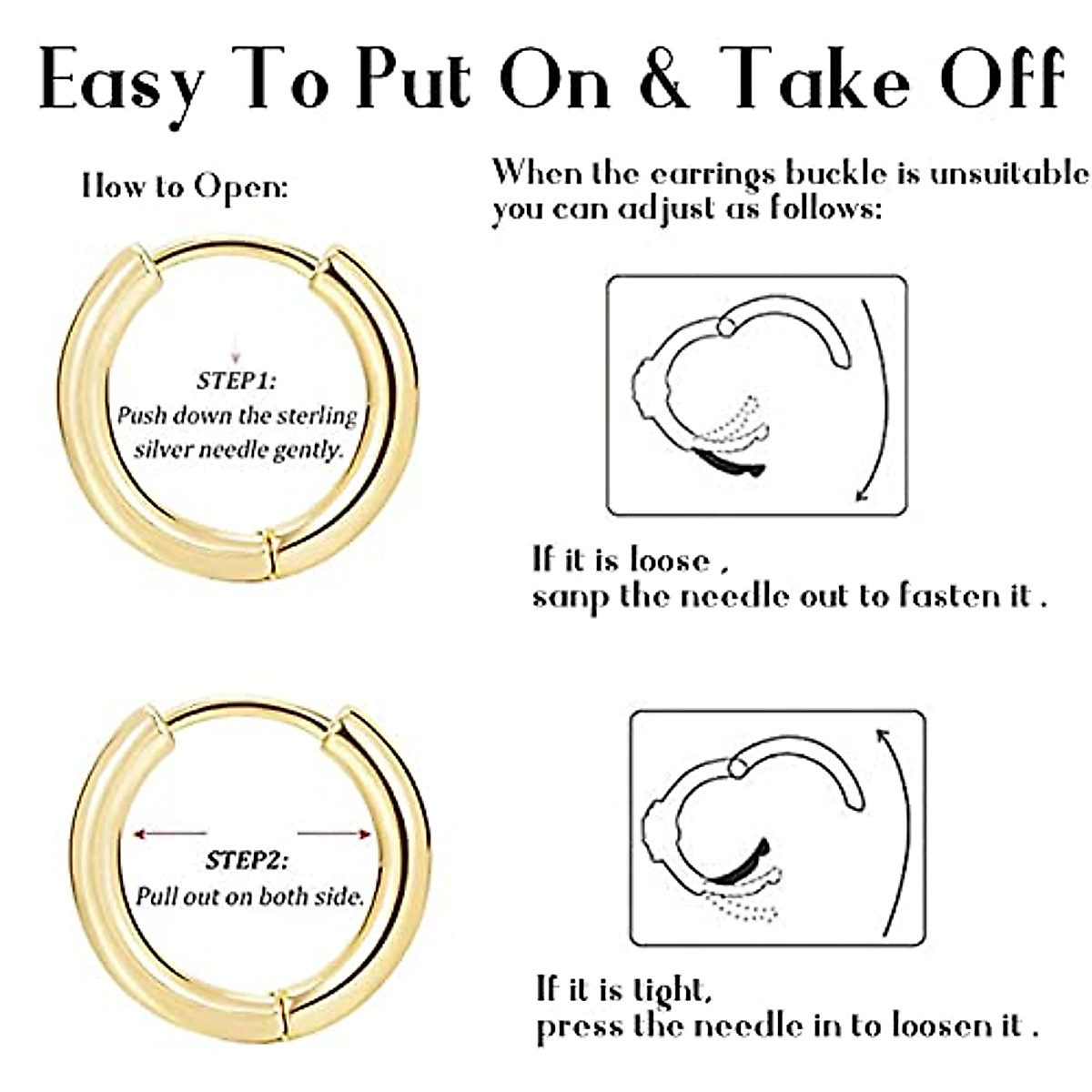 Easy To Put On & Take Off

How to Open:

STEP1:
Push down the sterling silver needle gently.

STEP2:
Pull out on both side.

When the earrings buckle is unsuitable you can adjust as follows:

If it is loose ,
sanp the needle out to fasten it .

If it is tight,
press the needle in to loosen it .