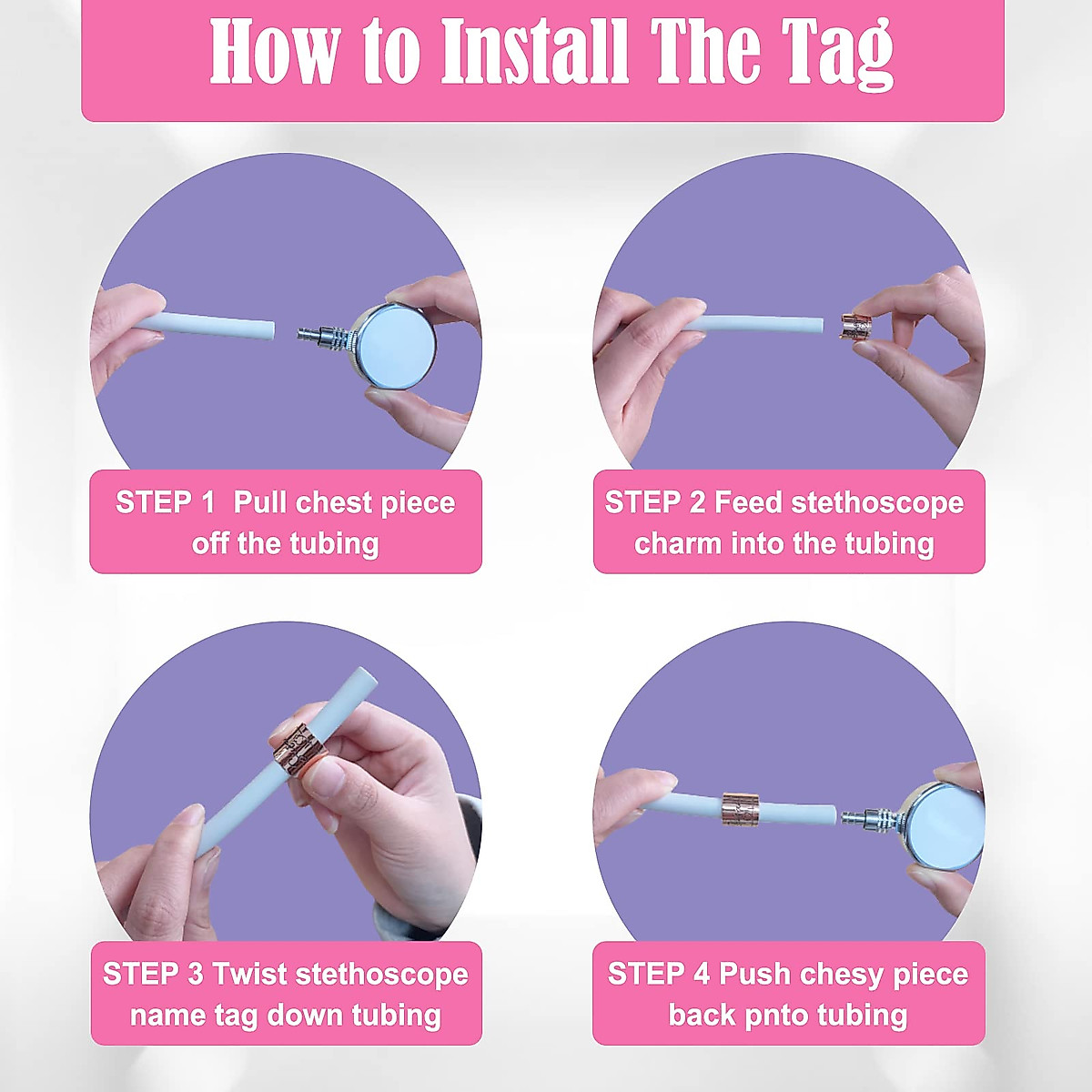 How to Install The Tag

STEP 1 Pull chest piece off the tubing

STEP 2 Feed stethoscope charm into the tubing

STEP 3 Twist stethoscope name tag down tubing

STEP 4 Push chesy piece back pnto tubing