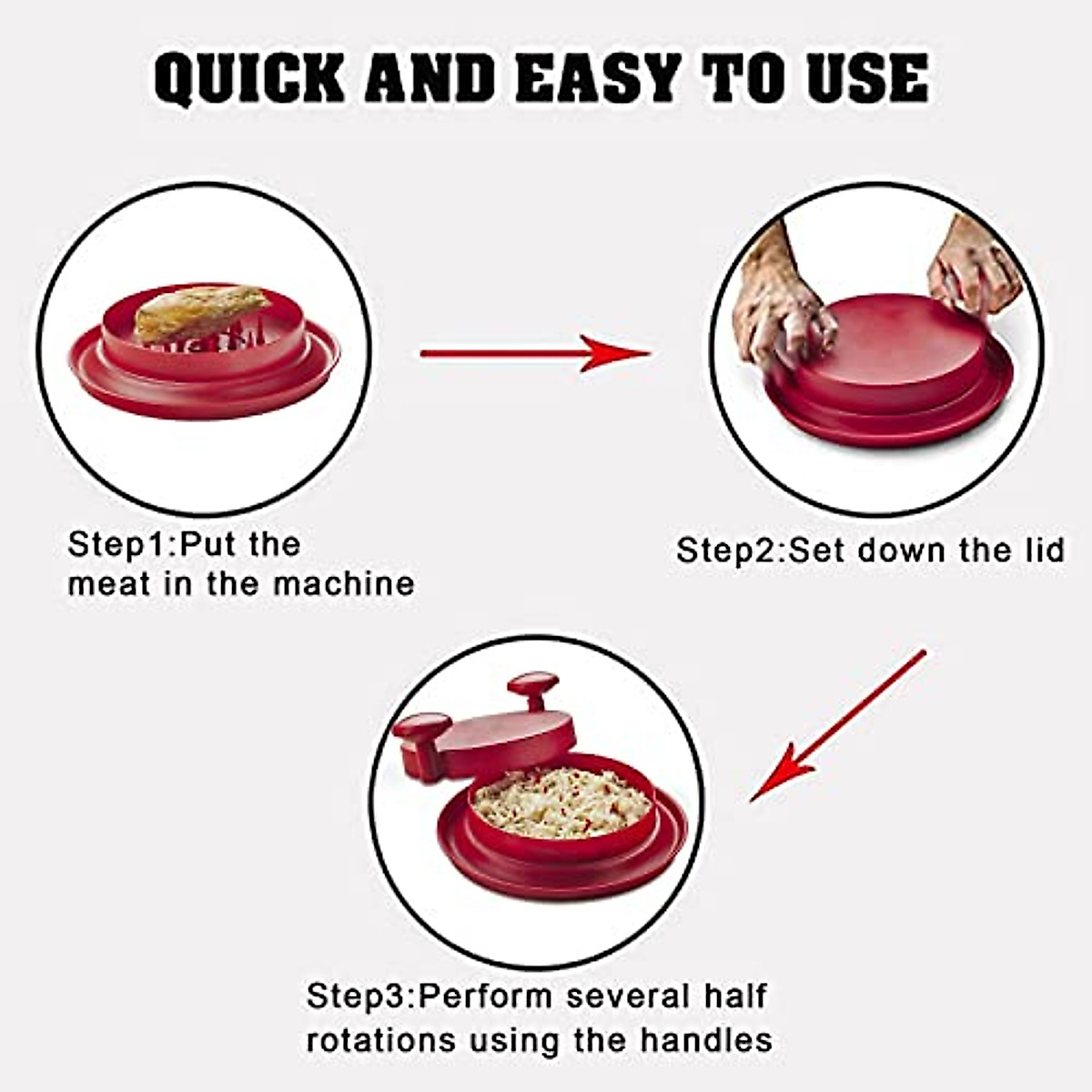 QUICK AND EASY TO USE

Step1:Put the meat in the machine

Step2:Set down the lid

Step3:Perform several half rotations using the handles