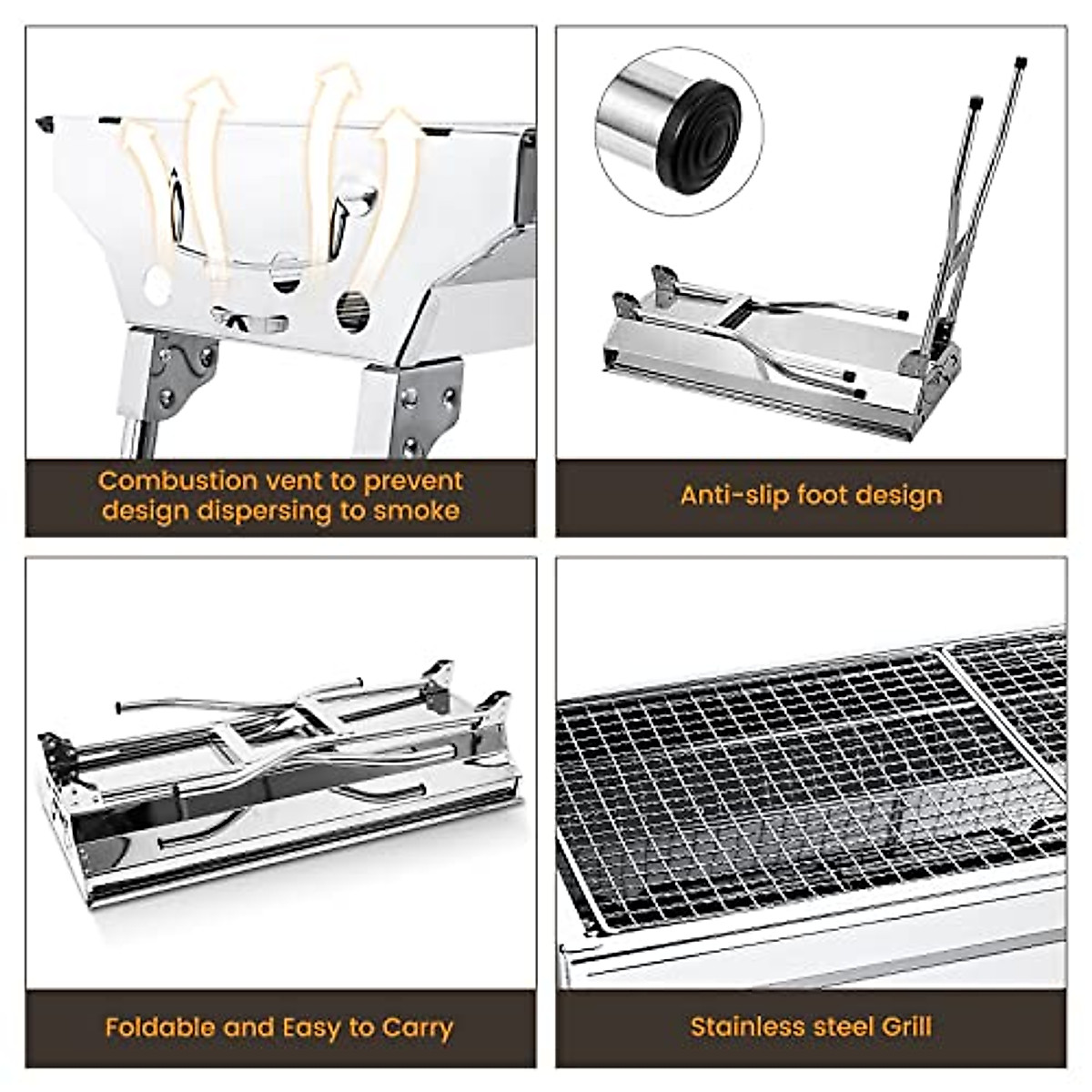 Combustion vent to prevent design dispersing to smoke

Anti-slip foot design

Foldable and Easy to Carry

Stainless steel Grill