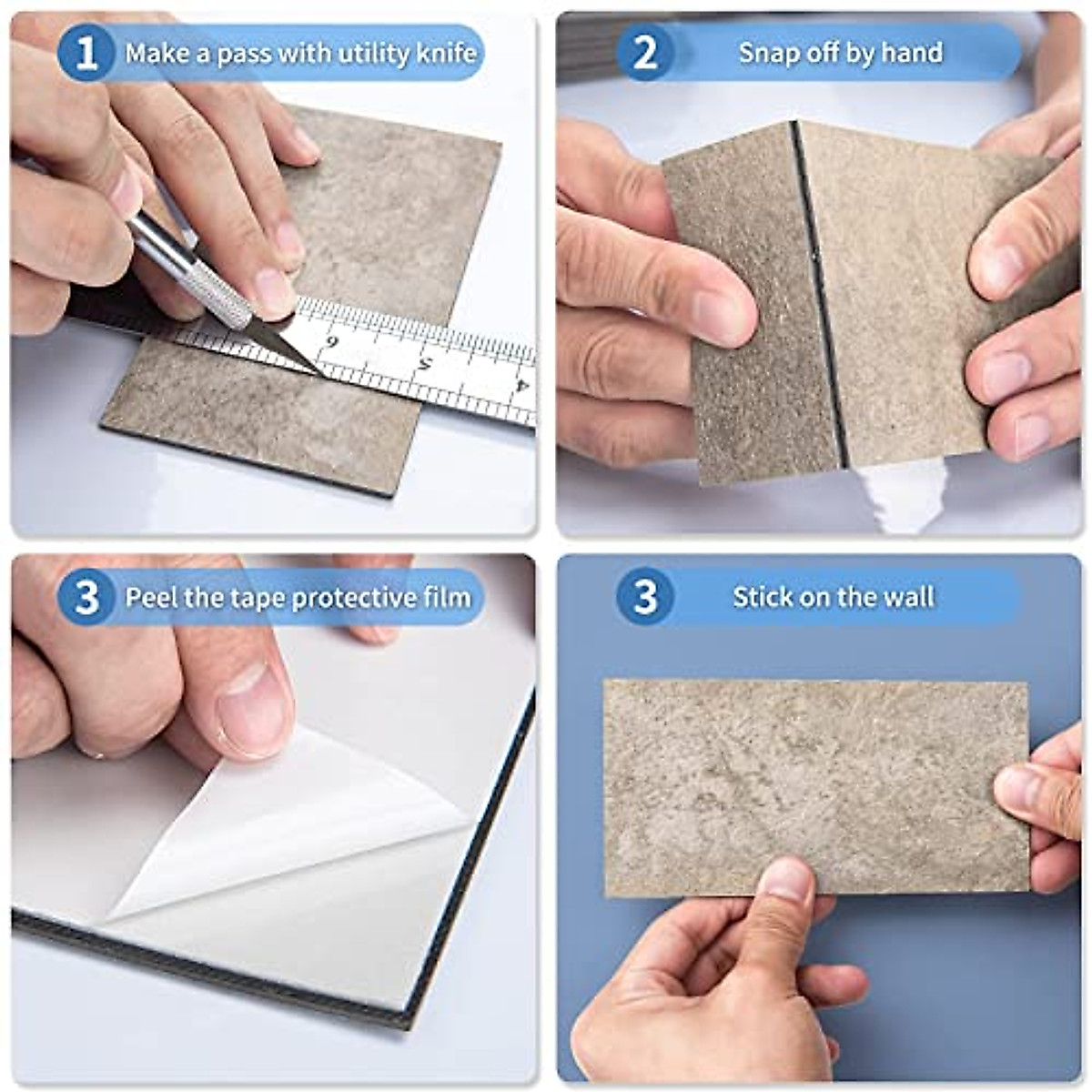 1 Make a pass with utility knife

6 5 4

2 Snap off by hand

3 Peel the tape protective film

3 Stick on the wall