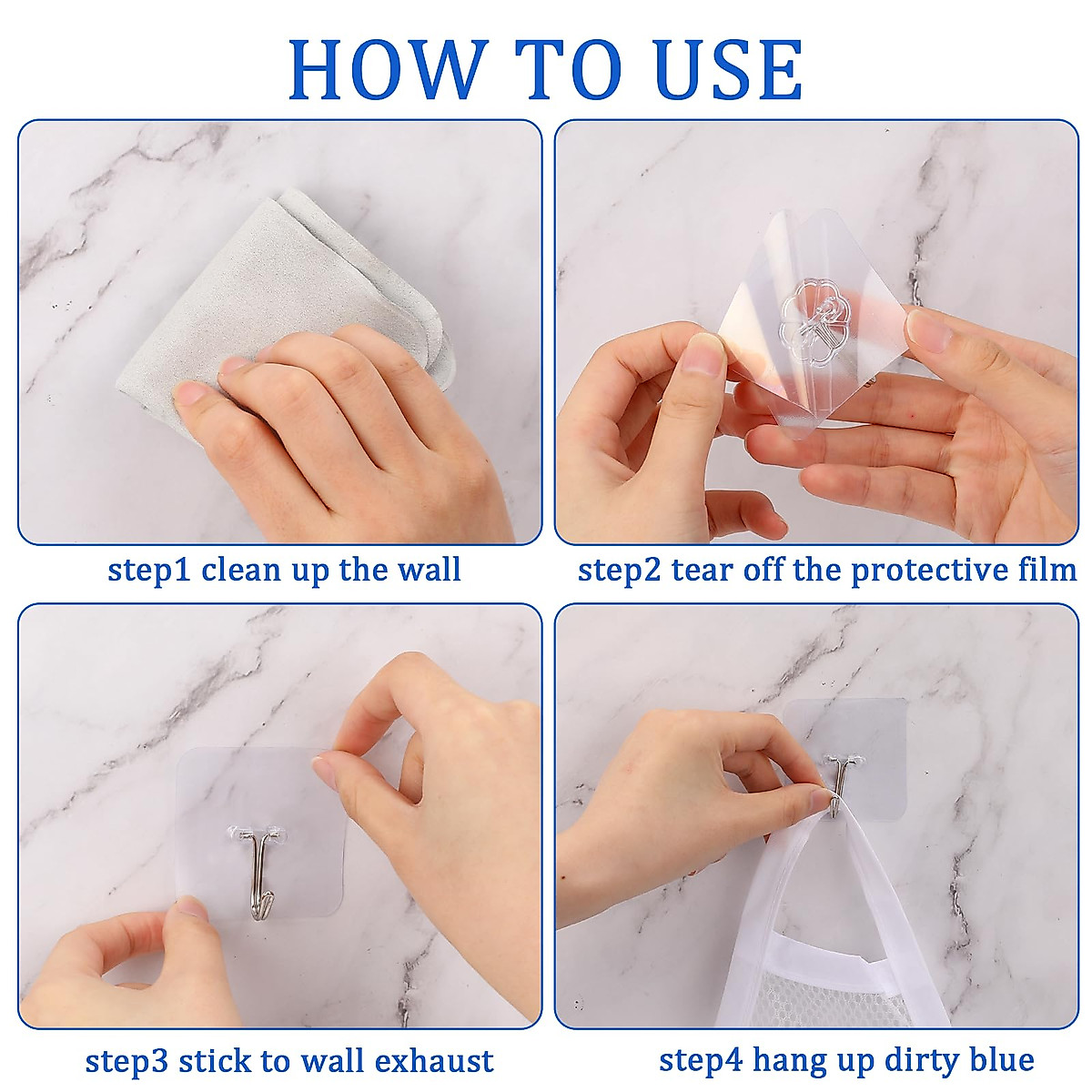 HOW TO USE

step1 clean up the wall

step2 tear off the protective film

step3 stick to wall exhaust

step4 hang up dirty blue